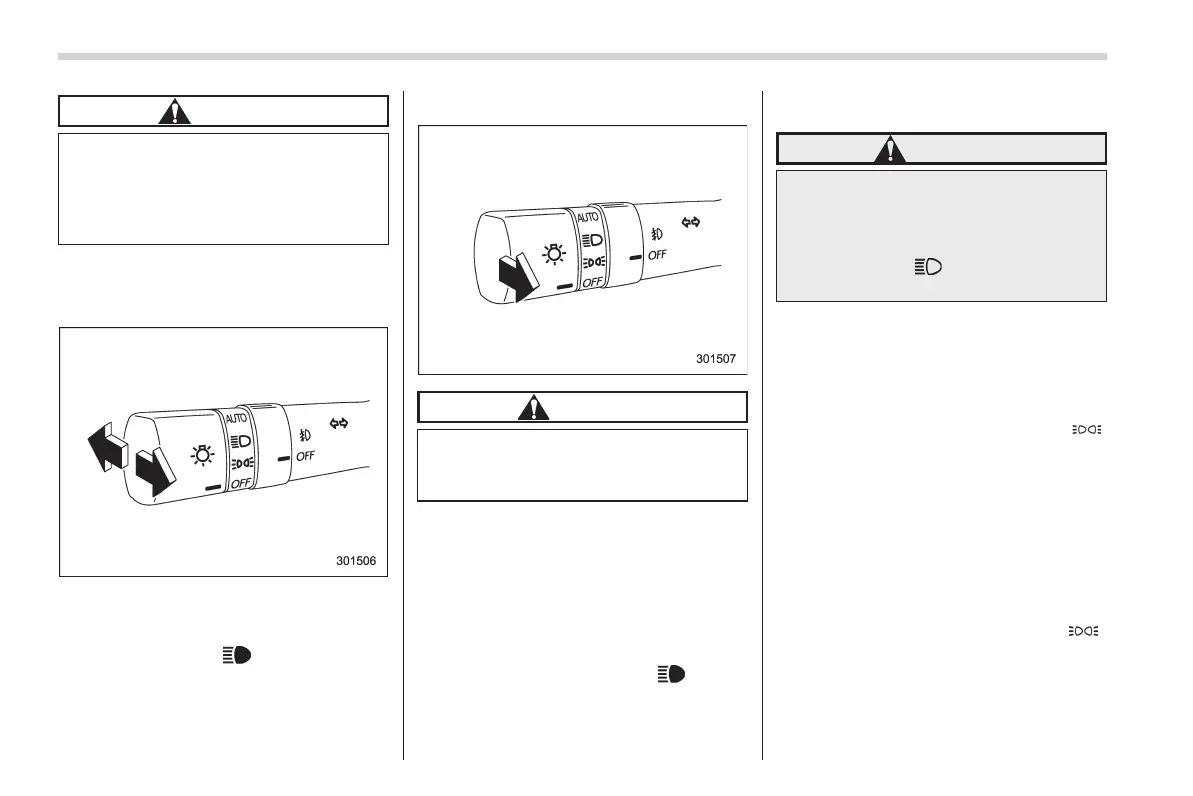 AUTO

OFF

OFF

301506

AUTO

OFF

OFF

301507