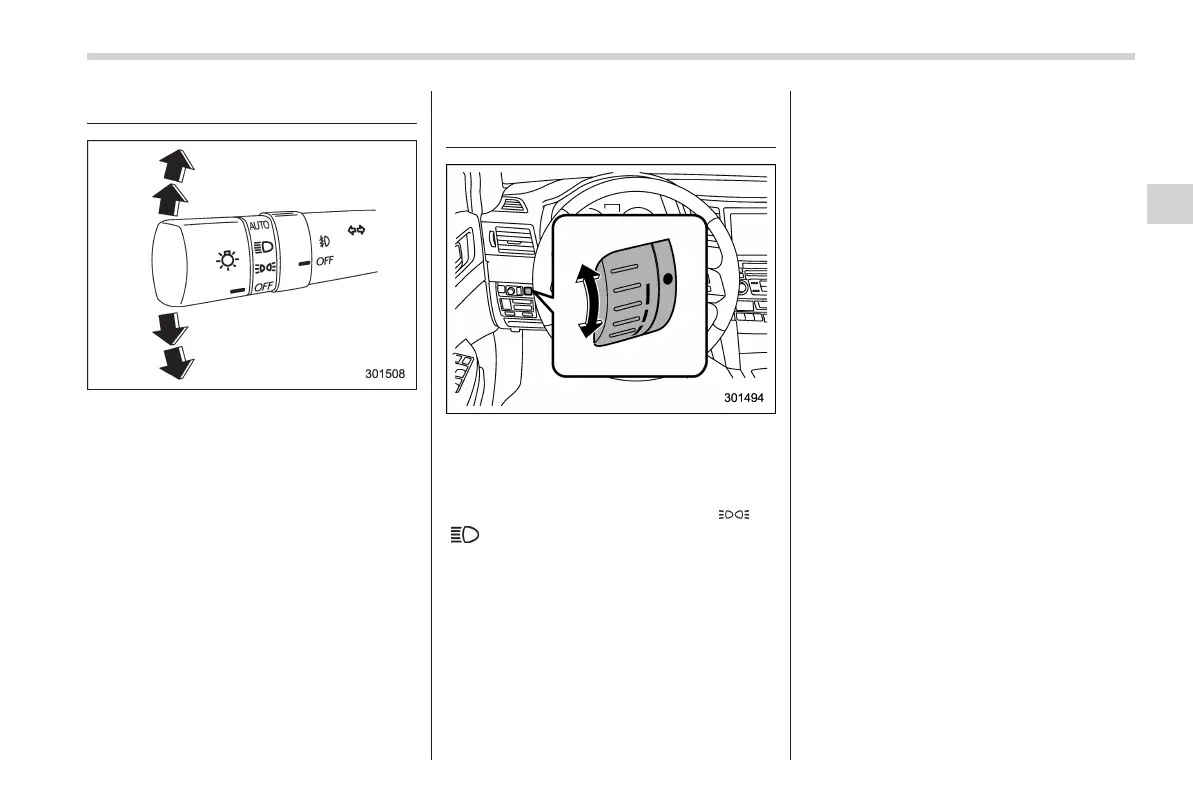 AUTO
OFF
OFF
301508

301494