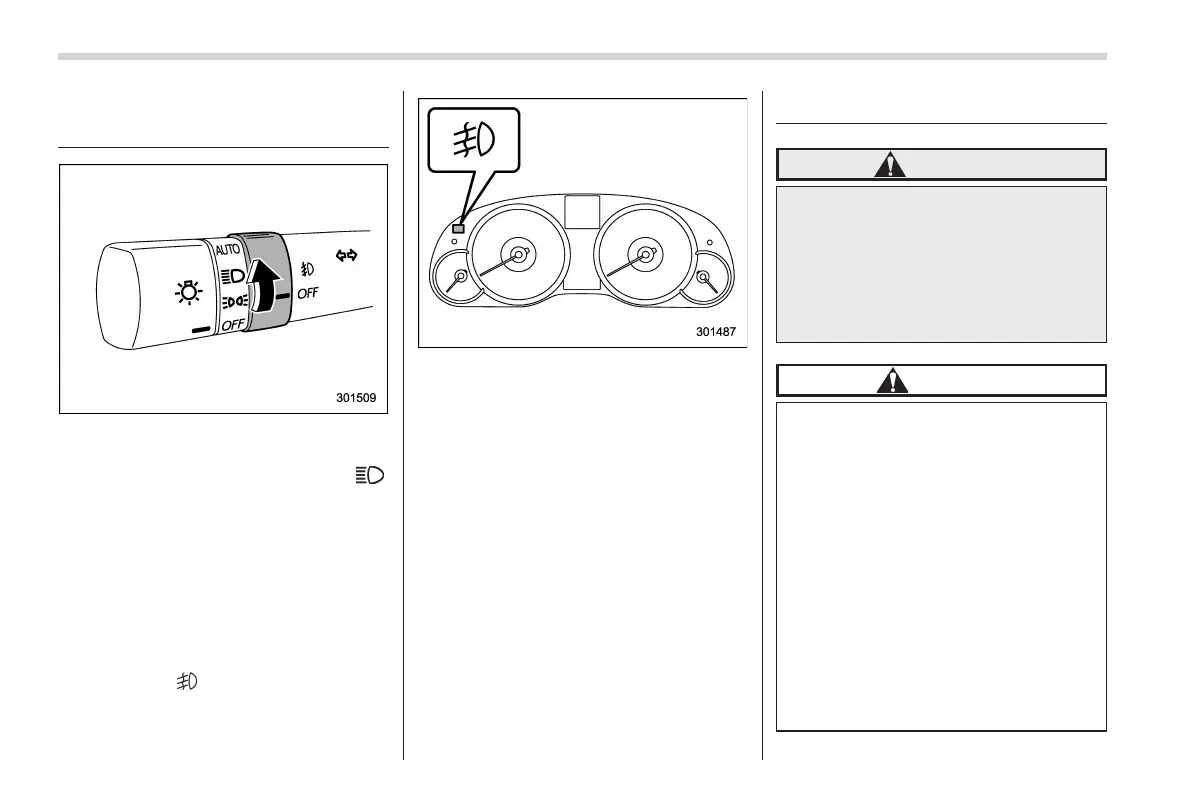 AUTO

OFF

OFF

301509

301487