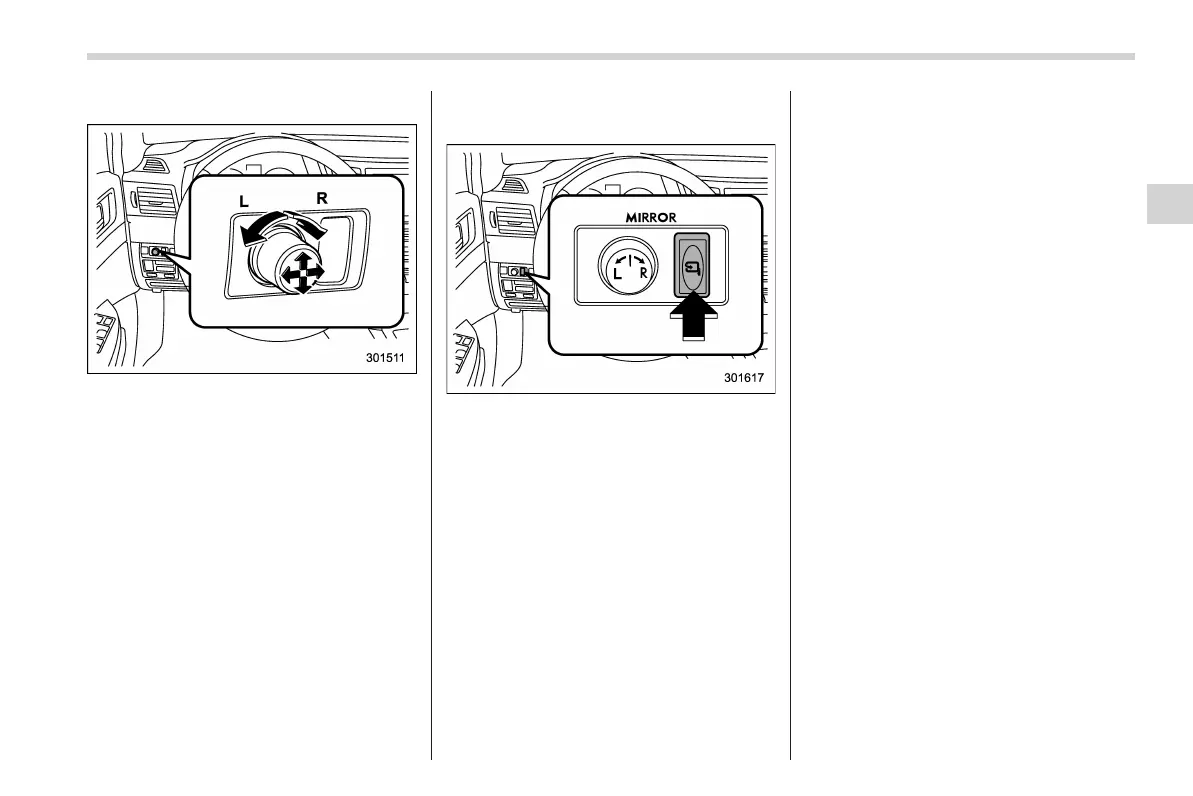 L
R
301511

MIRROR
L R
301617