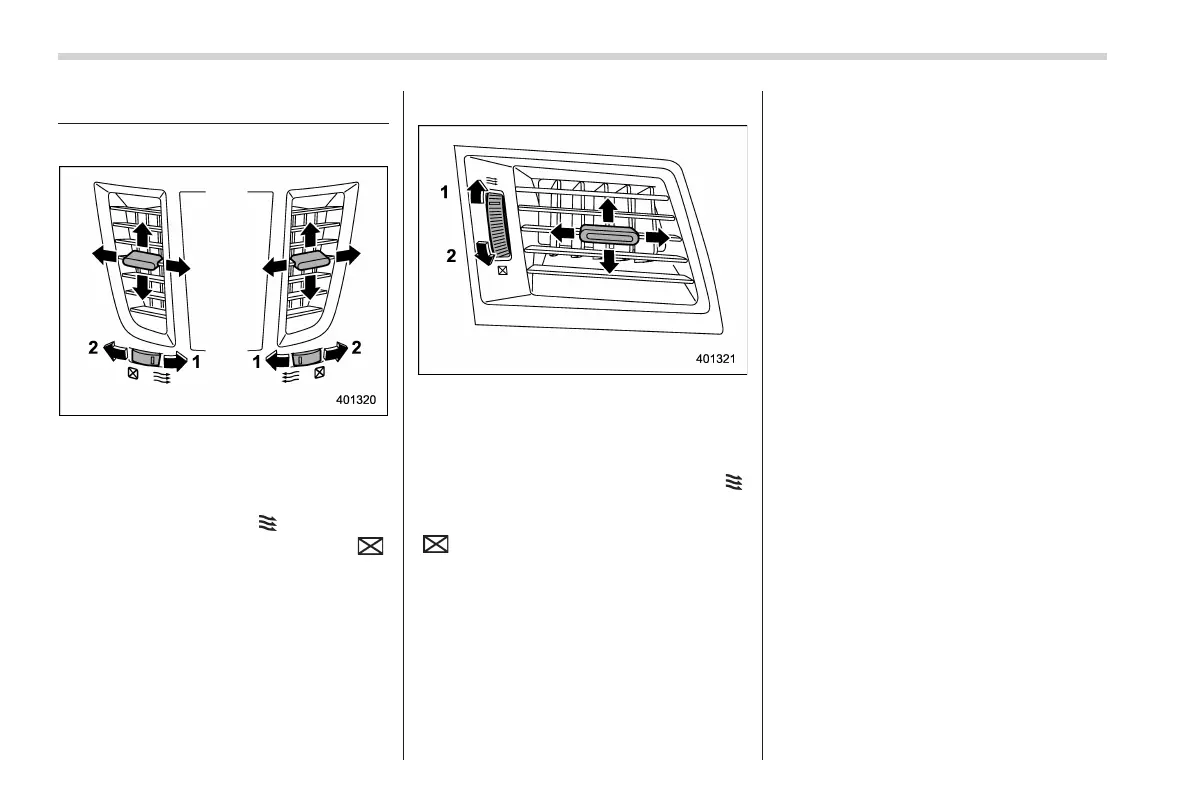 2

1

1

2

401320

1

2

401321