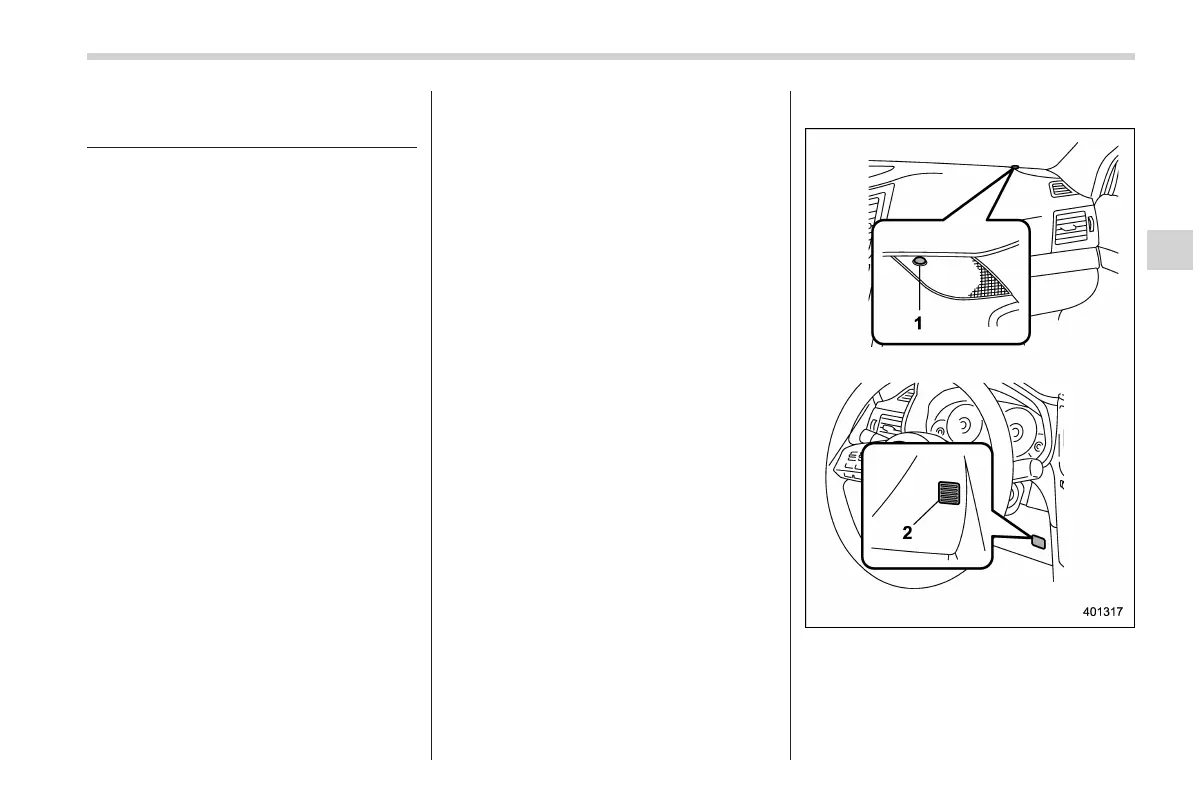 1

2

401317