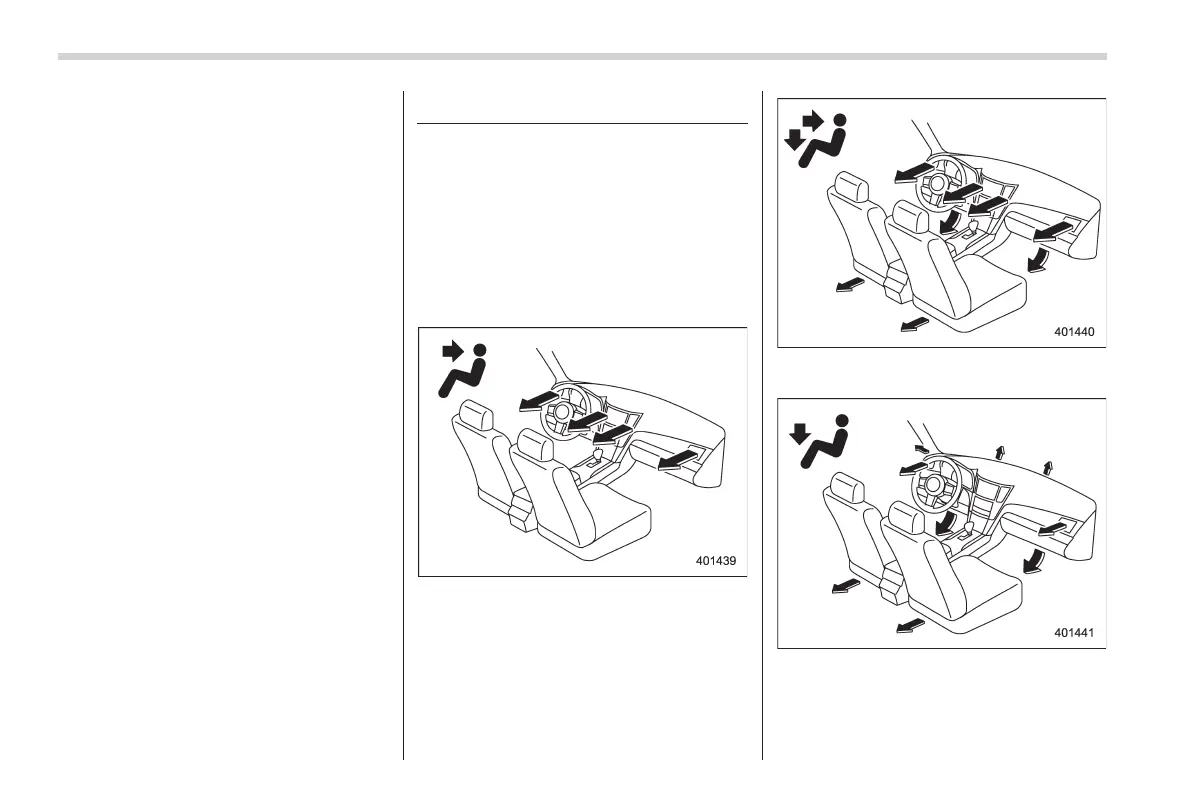 401439

401440

401441