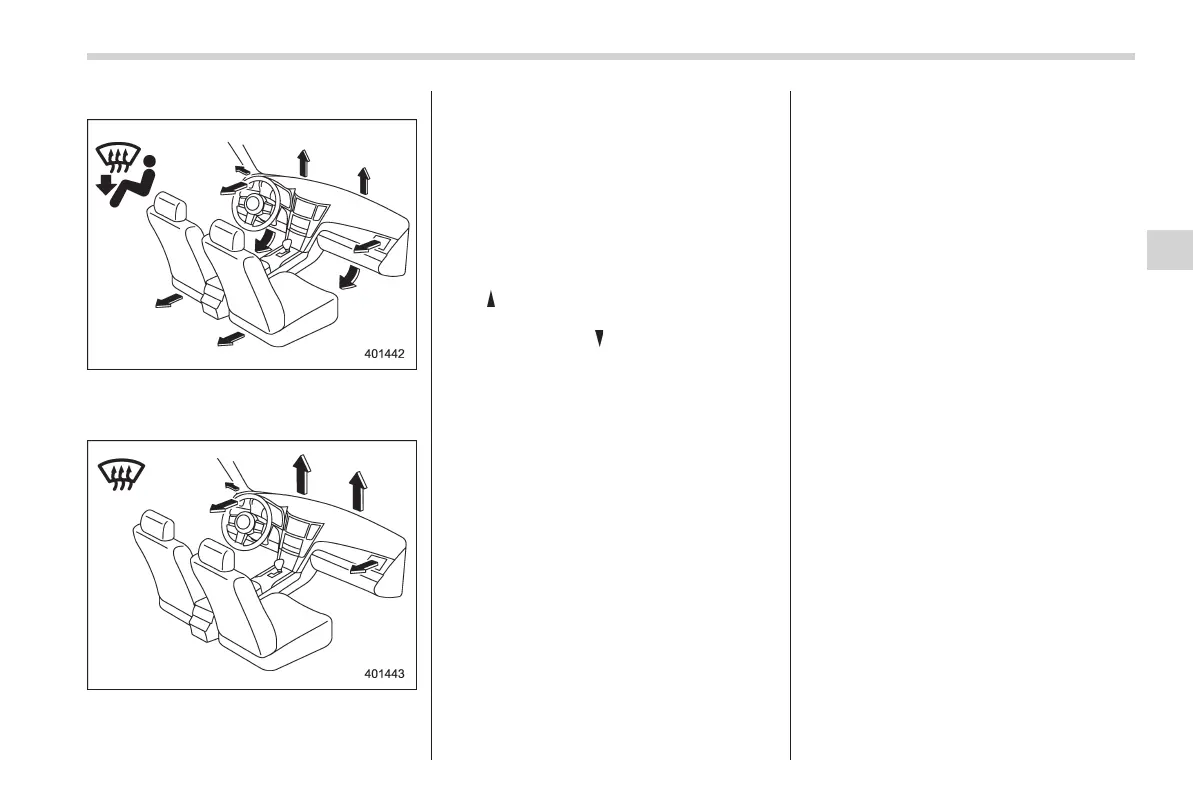 401442

401443