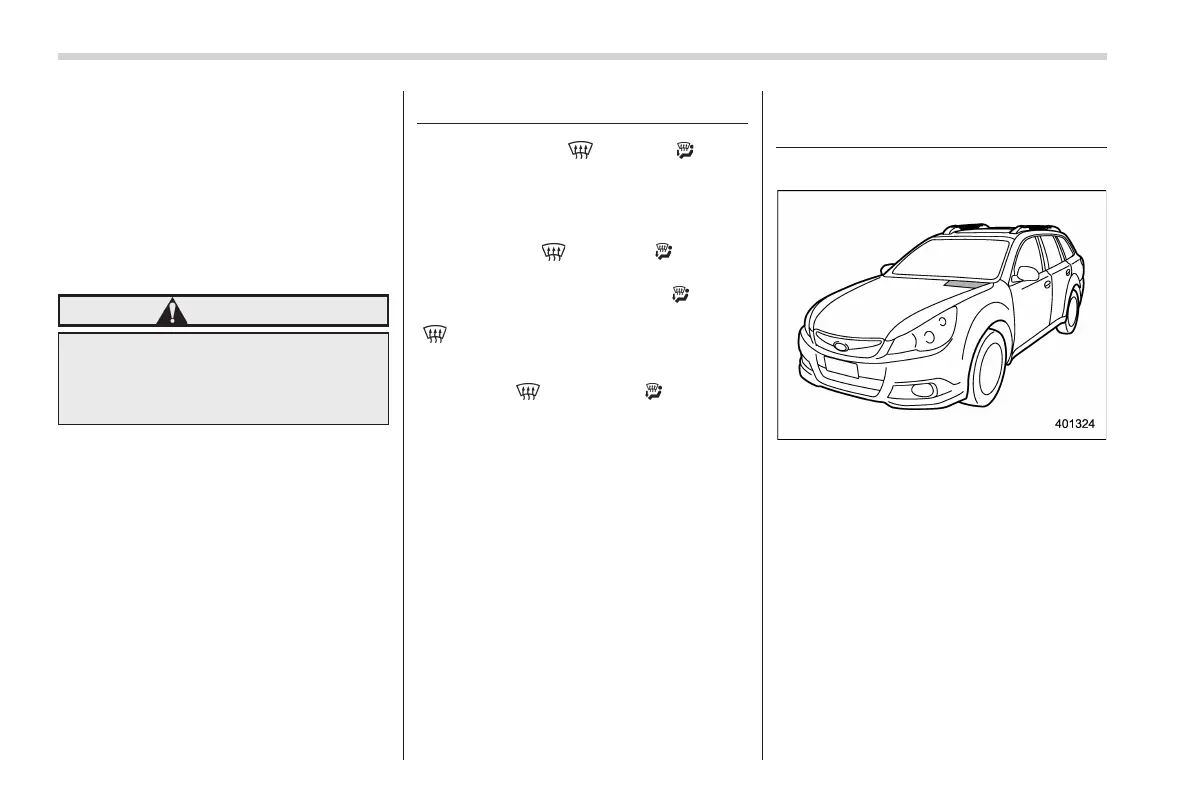 401324