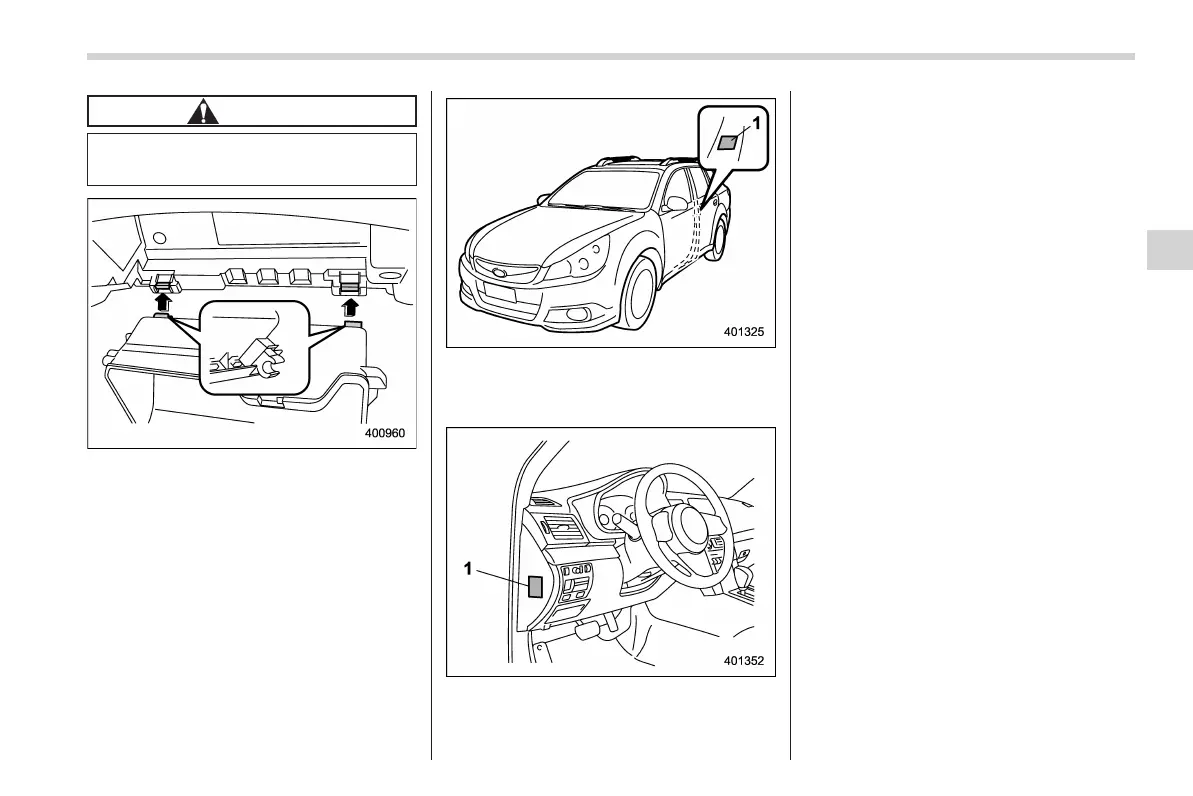 400960

1

401325

1

401352