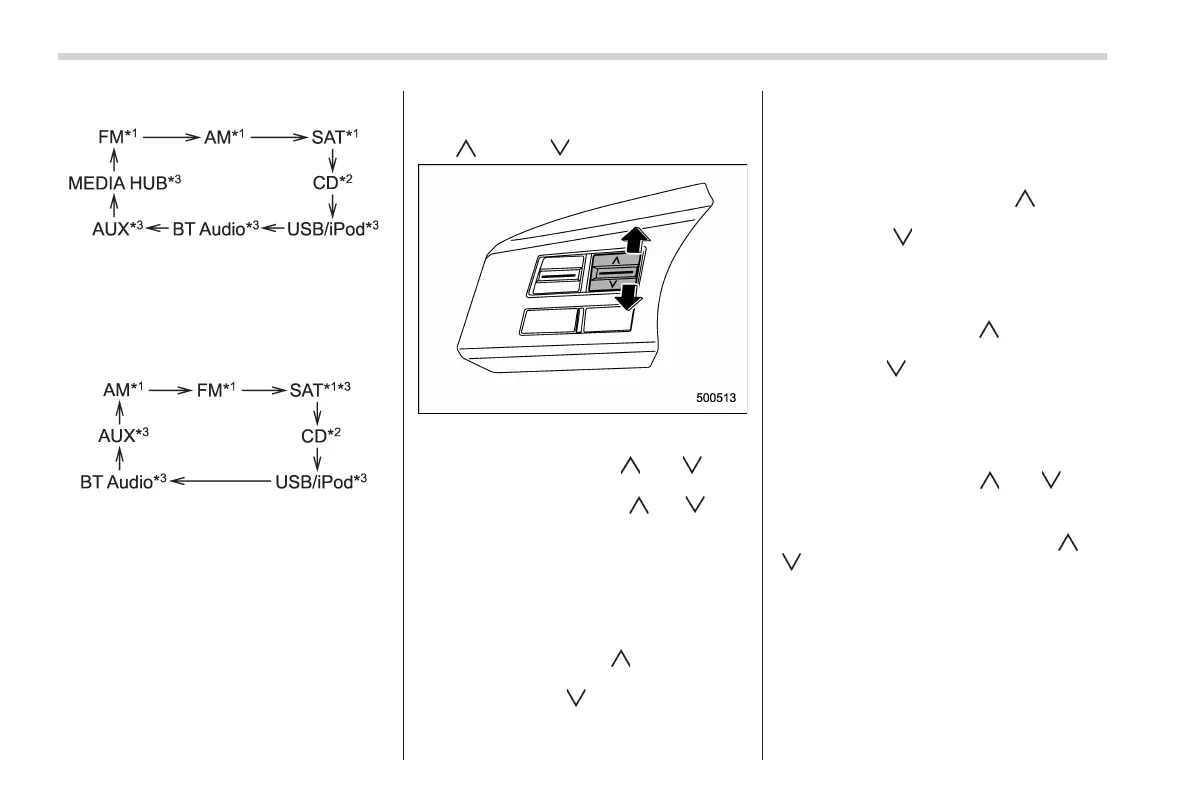 FM$^{*1}$ → AM$^{*1}$ → SAT$^{*1}$
MEDIA HUB$^{*3}$
CD$^{*2}$
AUX$^{*3}$ ← BT Audio$^{*3}$ ← USB/iPod$^{*3}$

AM$^{*1}$ → FM$^{*1}$ → SAT$^{*1*3}$
AUX$^{*3}$
CD$^{*2}$
BT Audio$^{*3}$ ← USB/iPod$^{*3}$

∧ ∨

∧ ∨

500513

∧ ∨

∧ ∨

∧

∨

∧

∨

∧

∨

∧ ∨

∧

∨