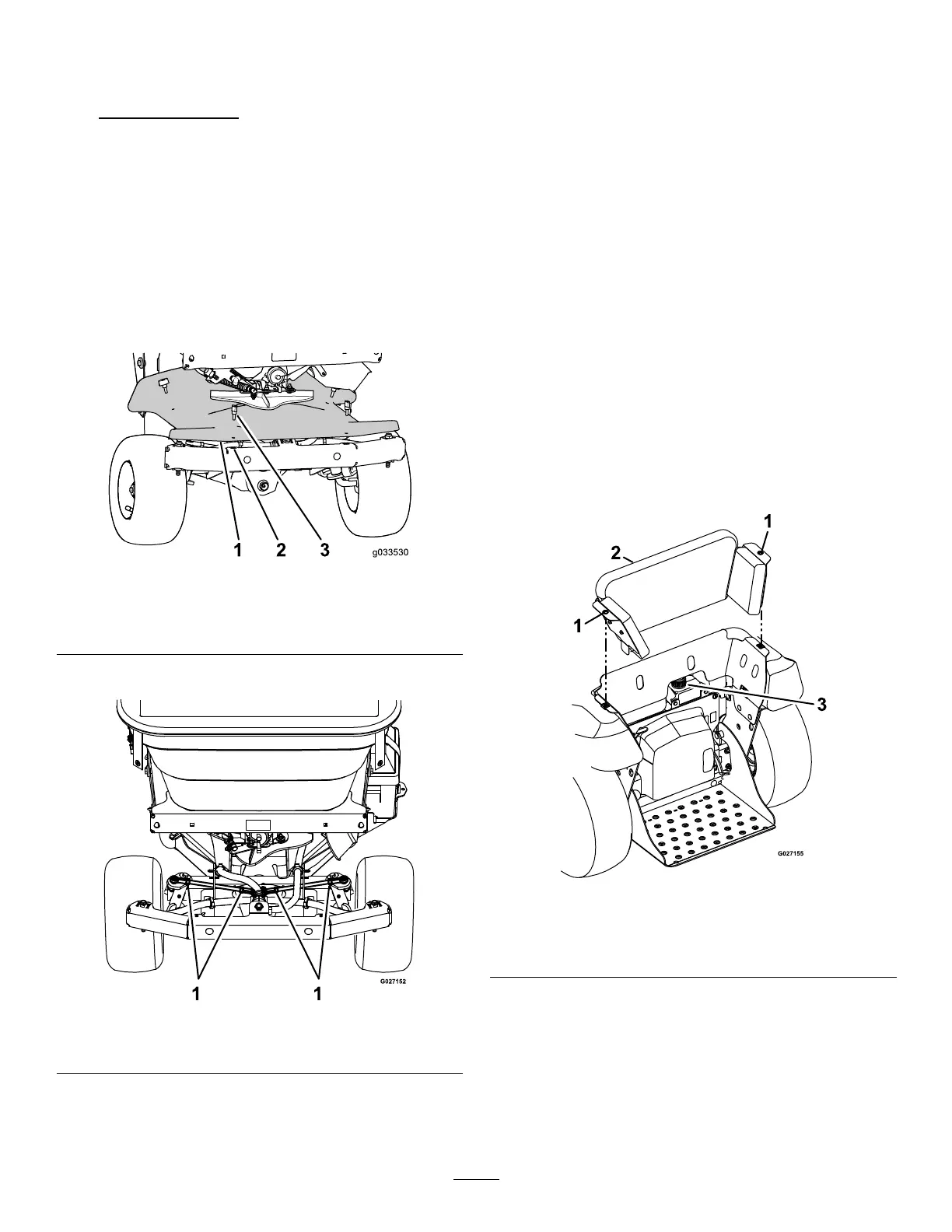 1 2 3 g033530

1 1 G027152

1

2

1

3

G027155