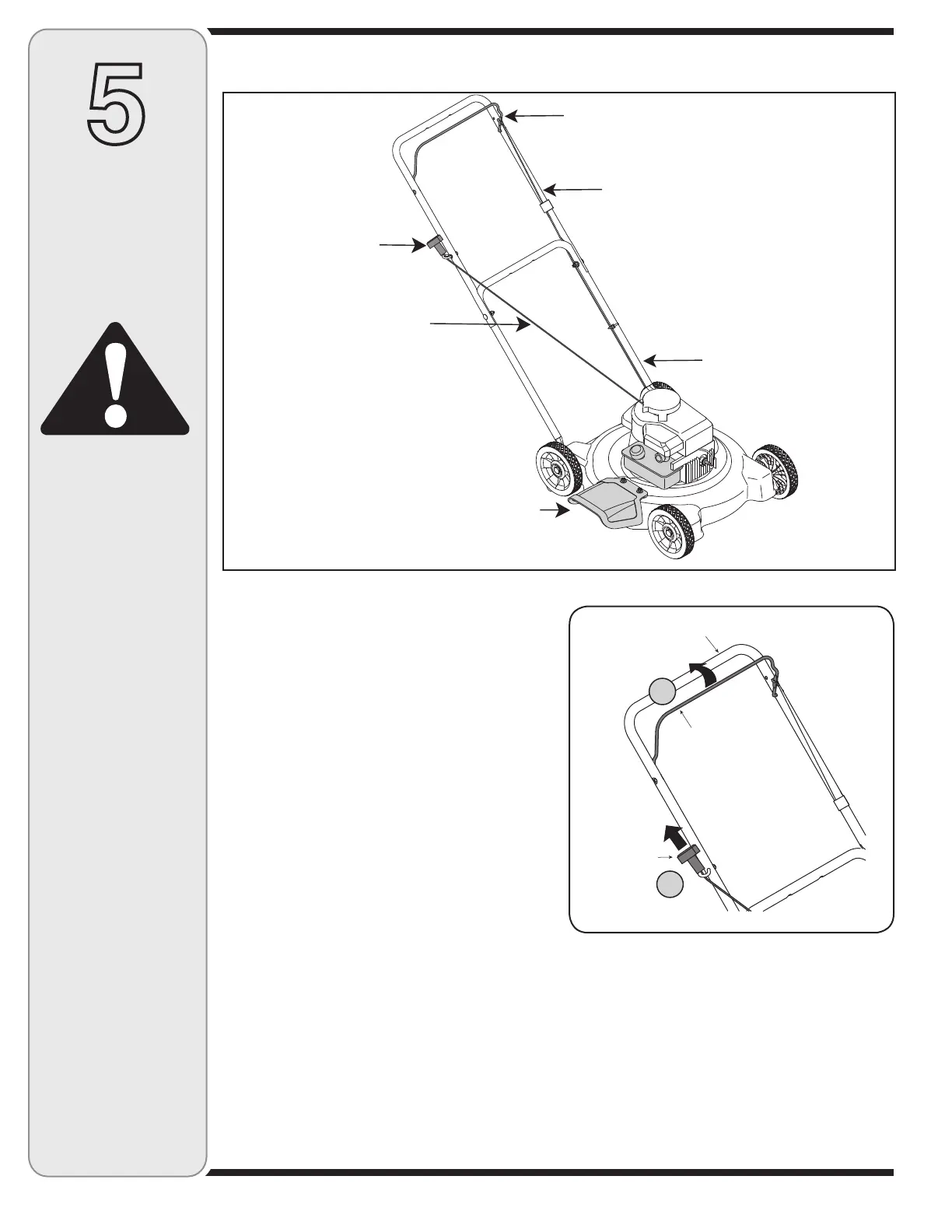 5