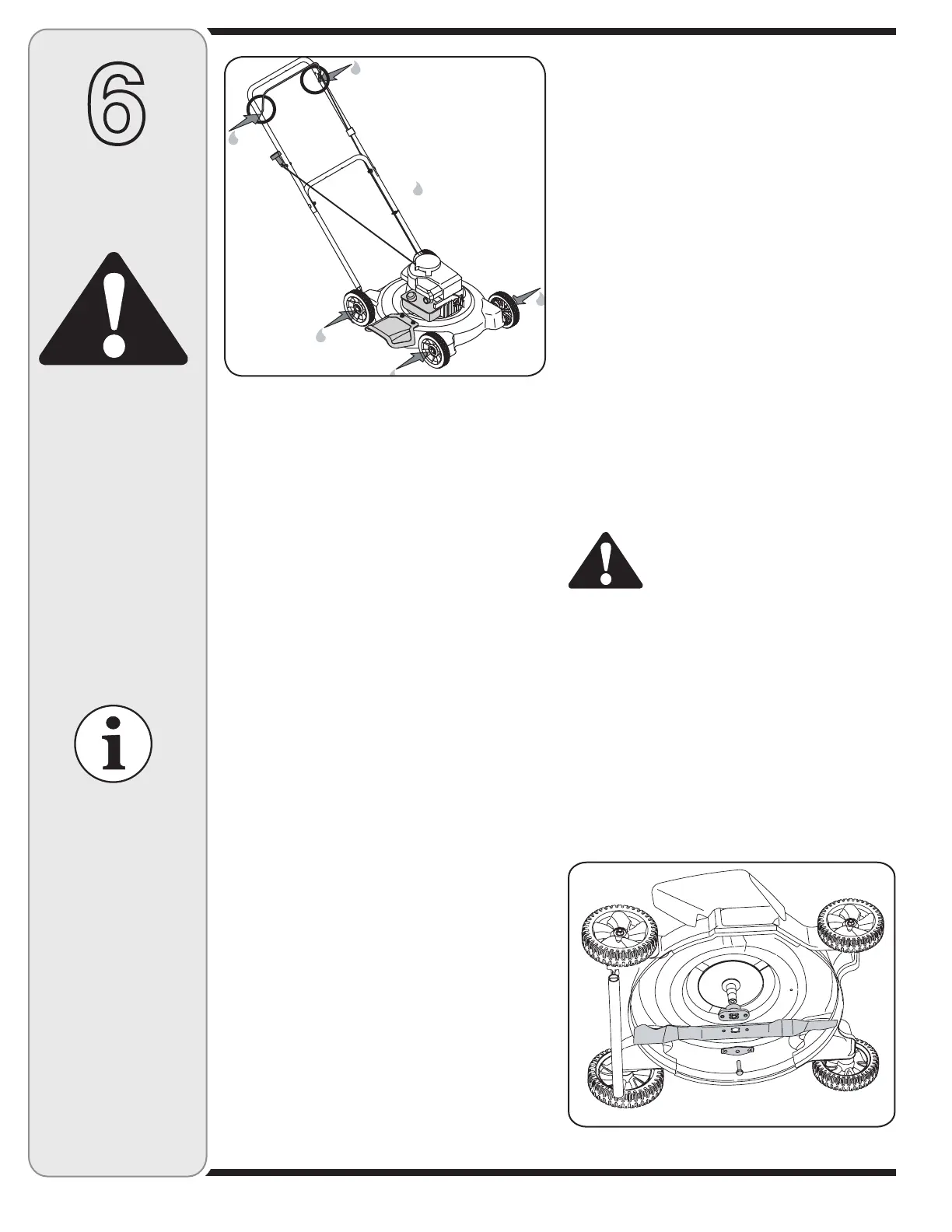 6