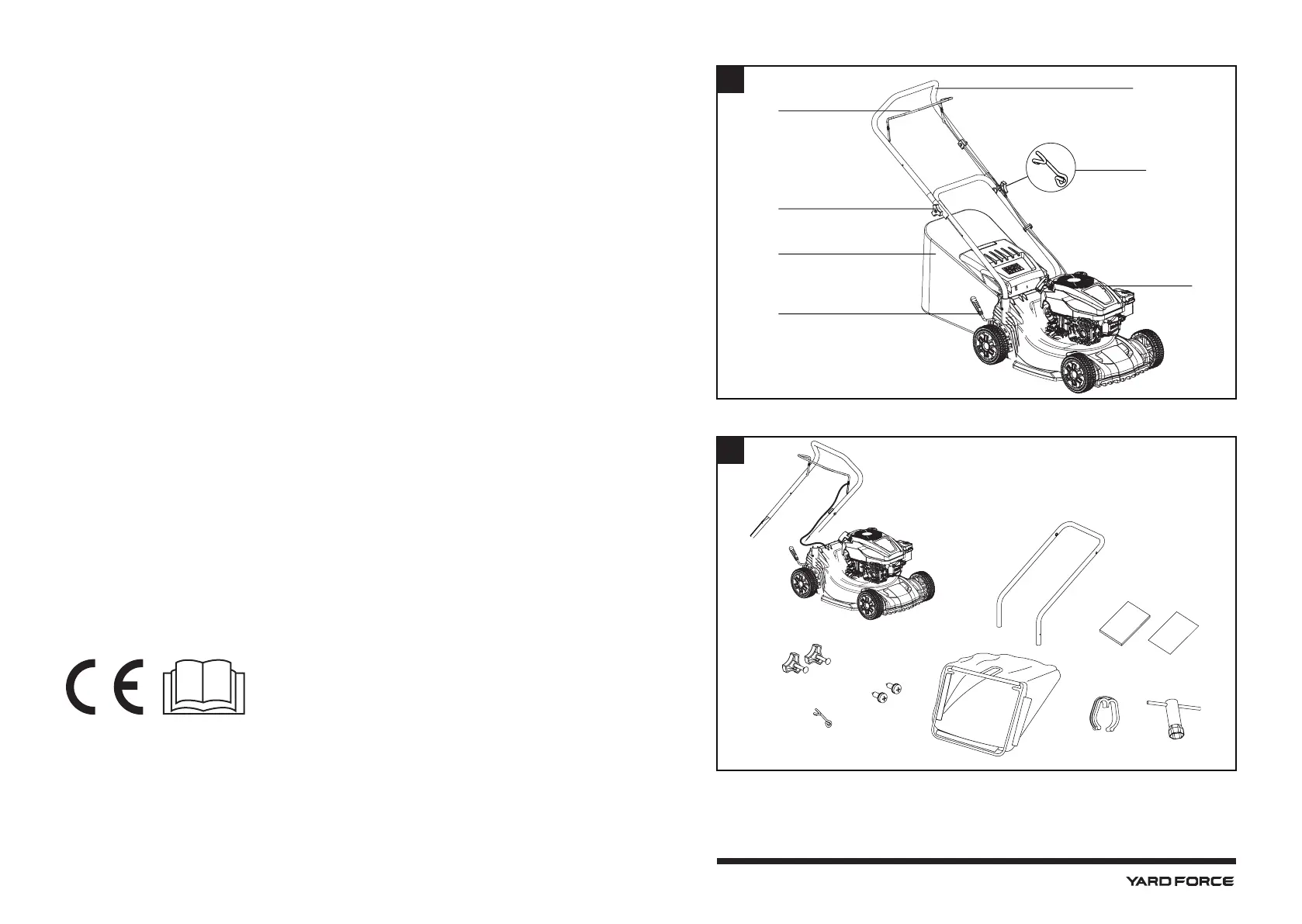 CE

YARD FORCE