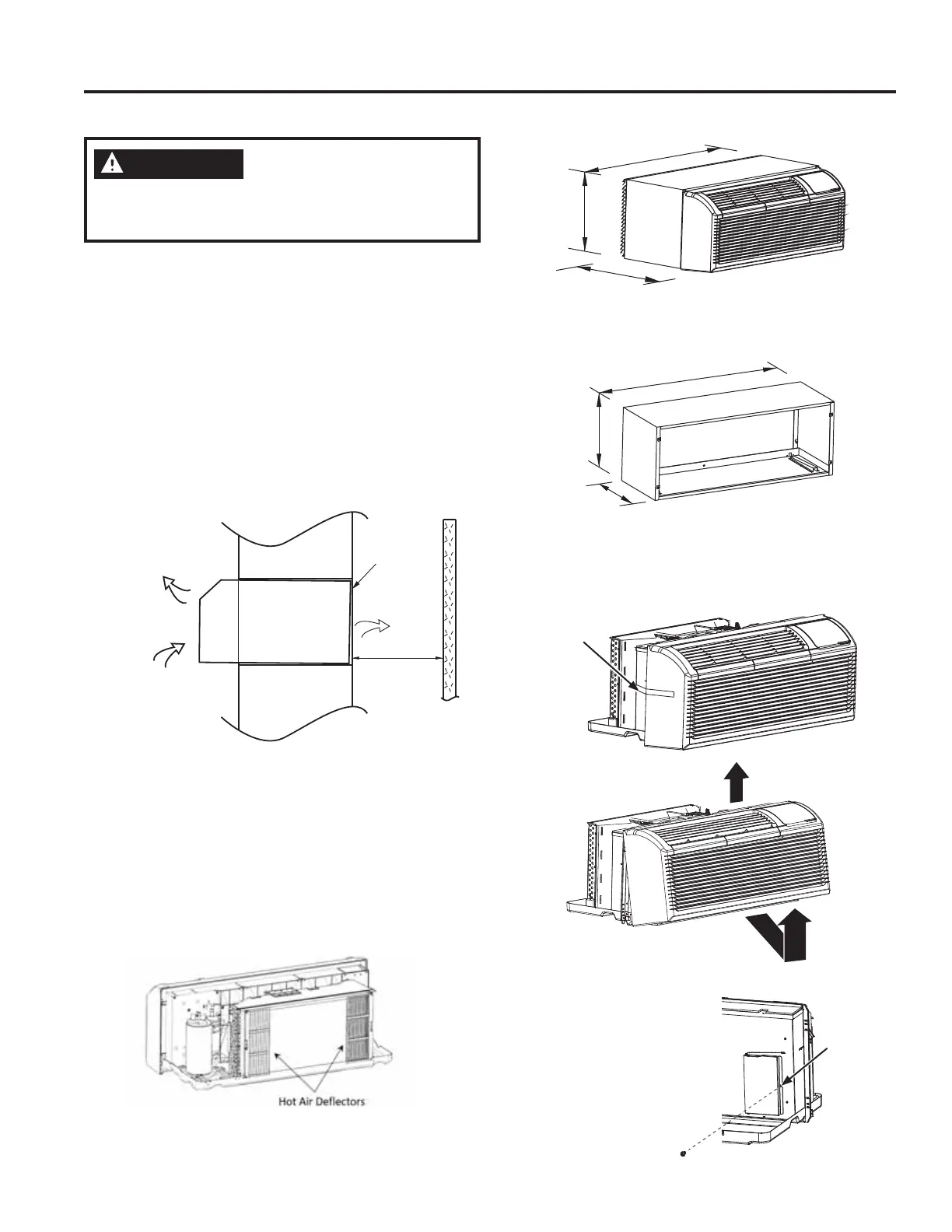 Hot Air Deflectors