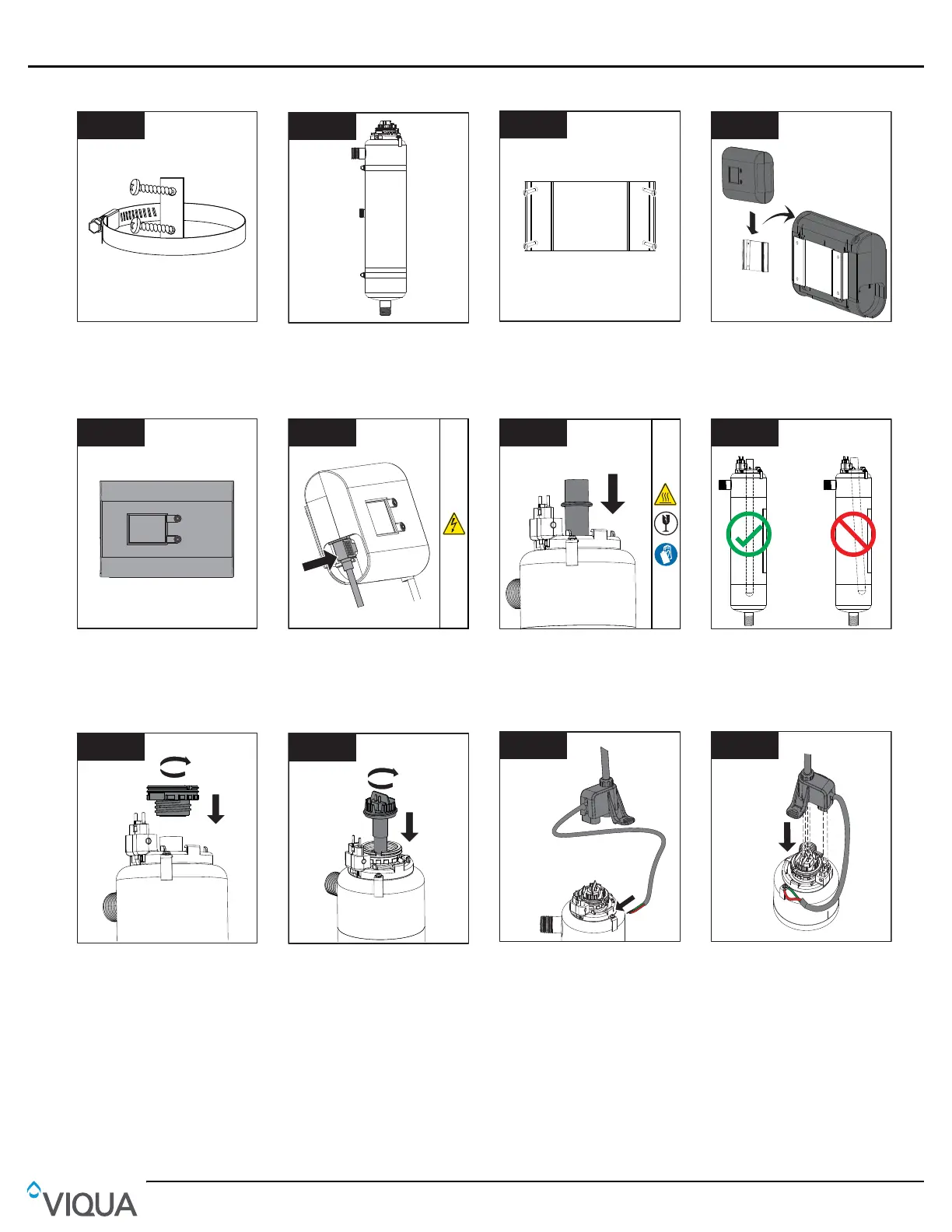 VIQUA