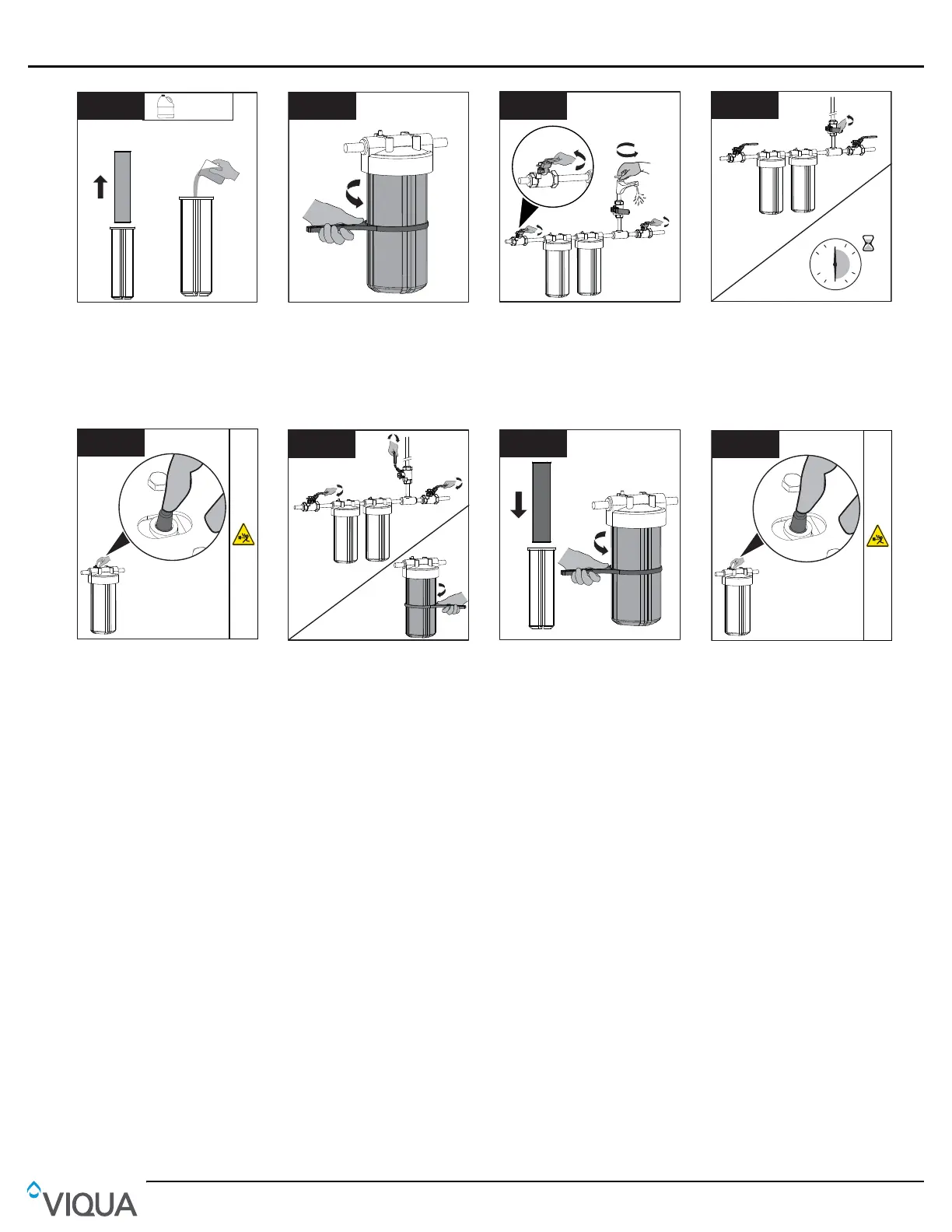 VIQUA