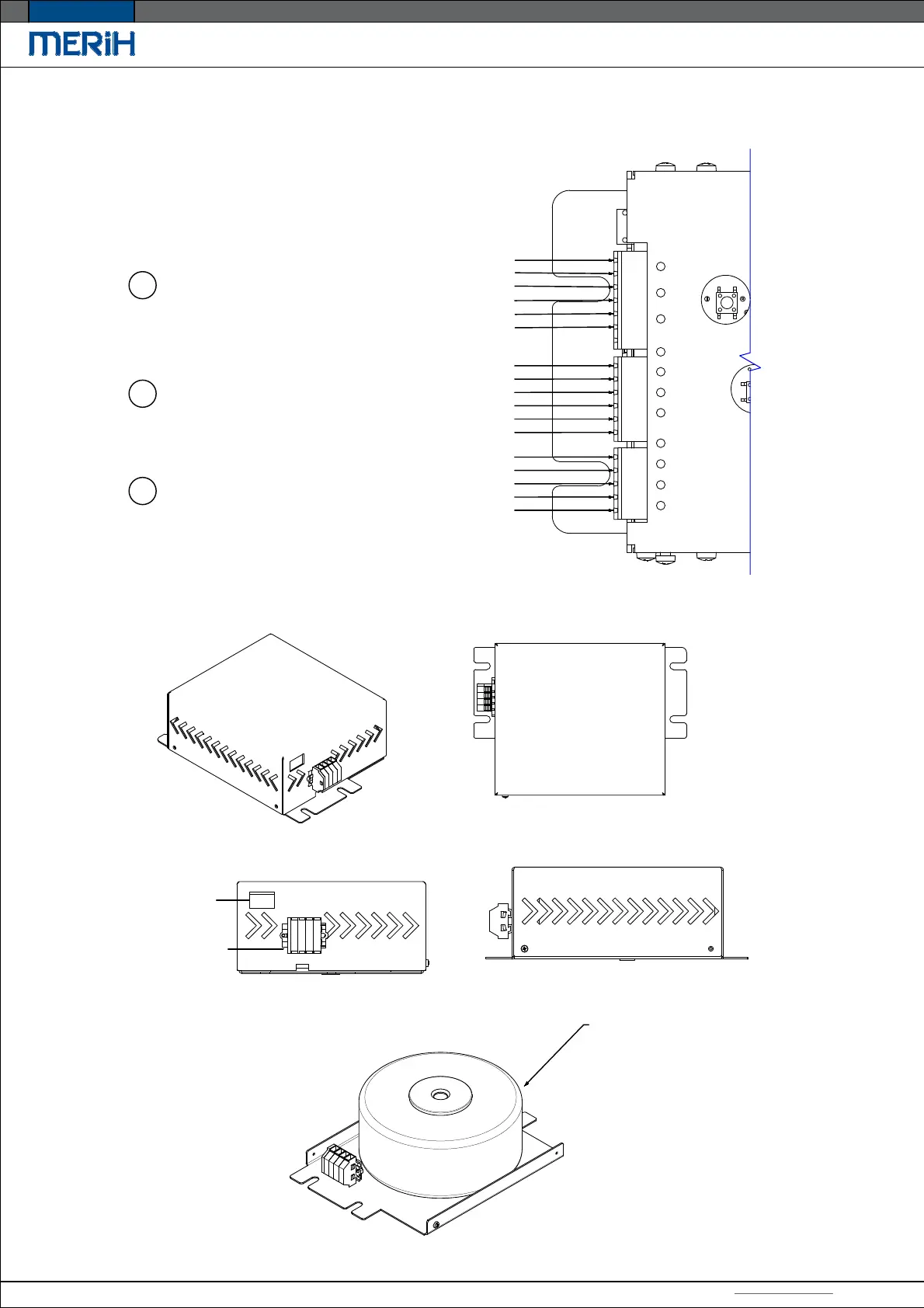 MERiH