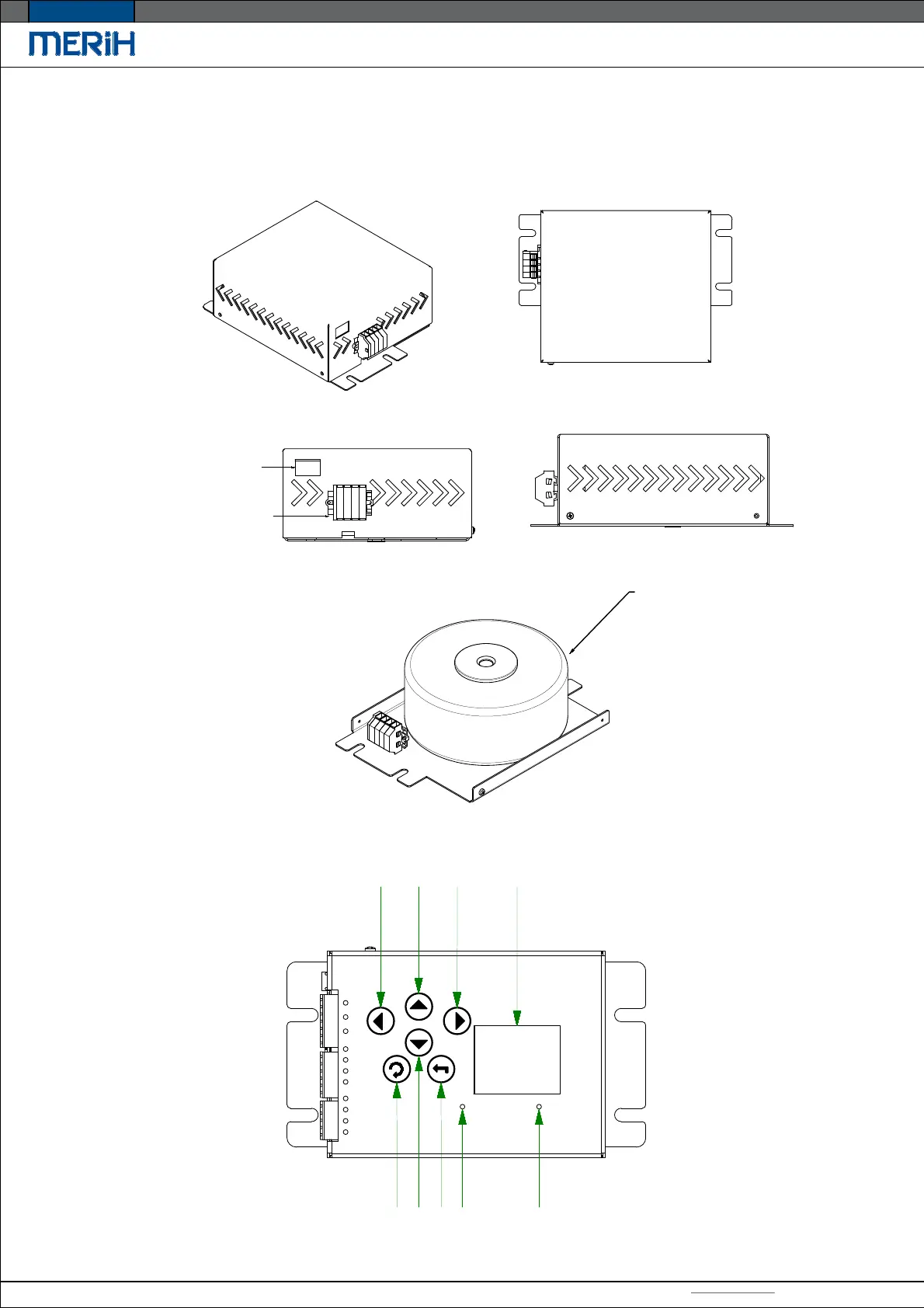 MERiH