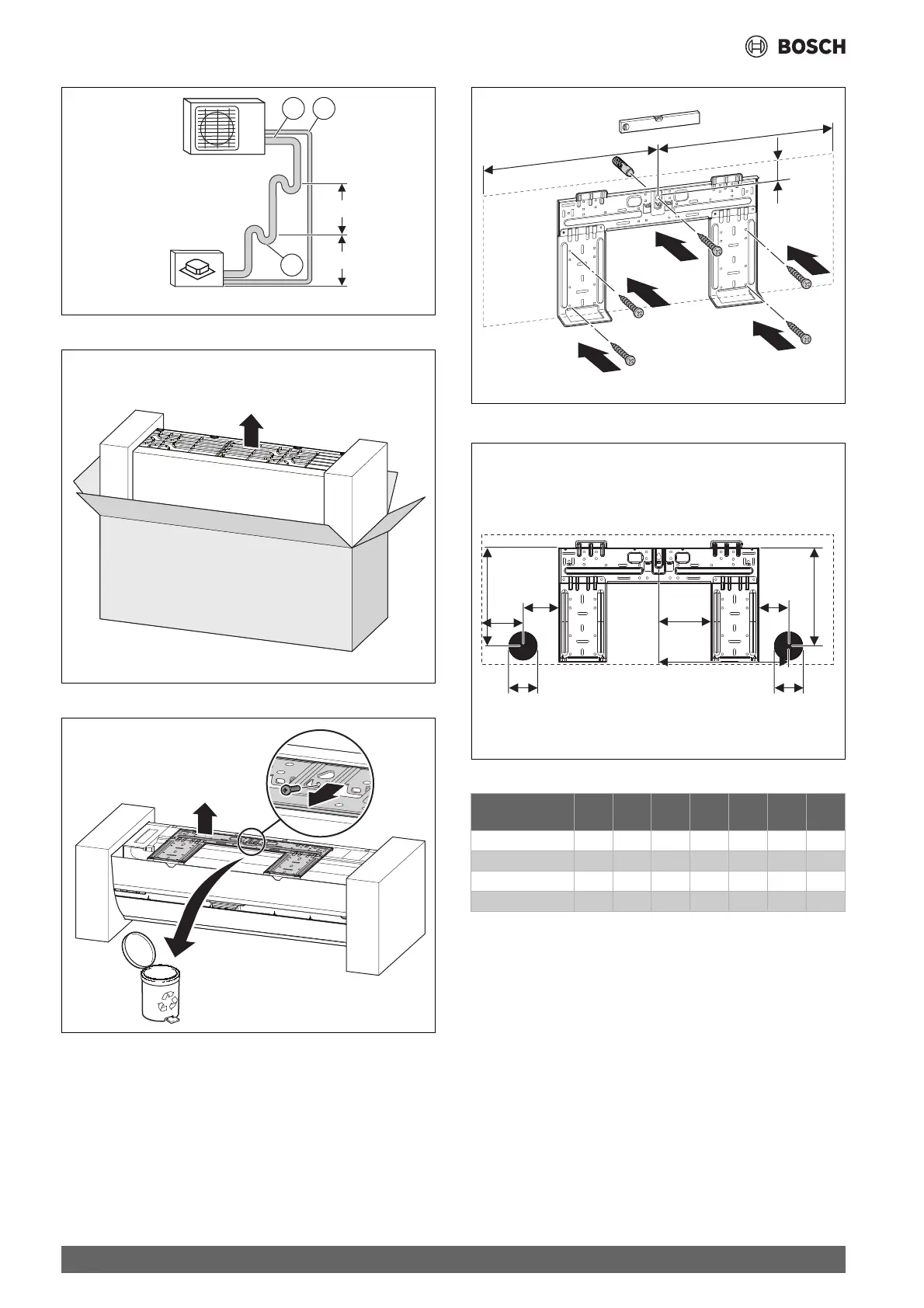 BOSCH