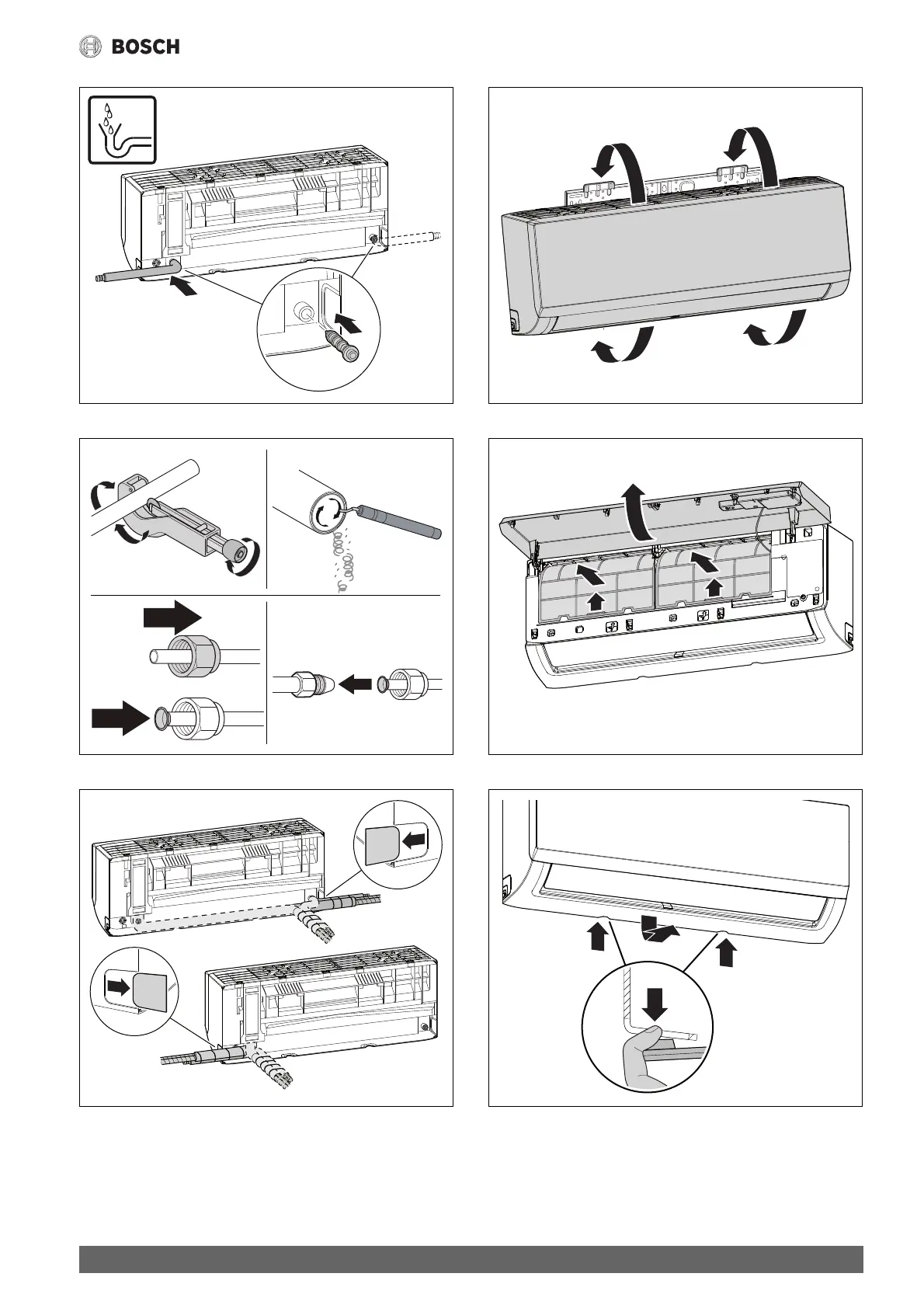 BOSCH