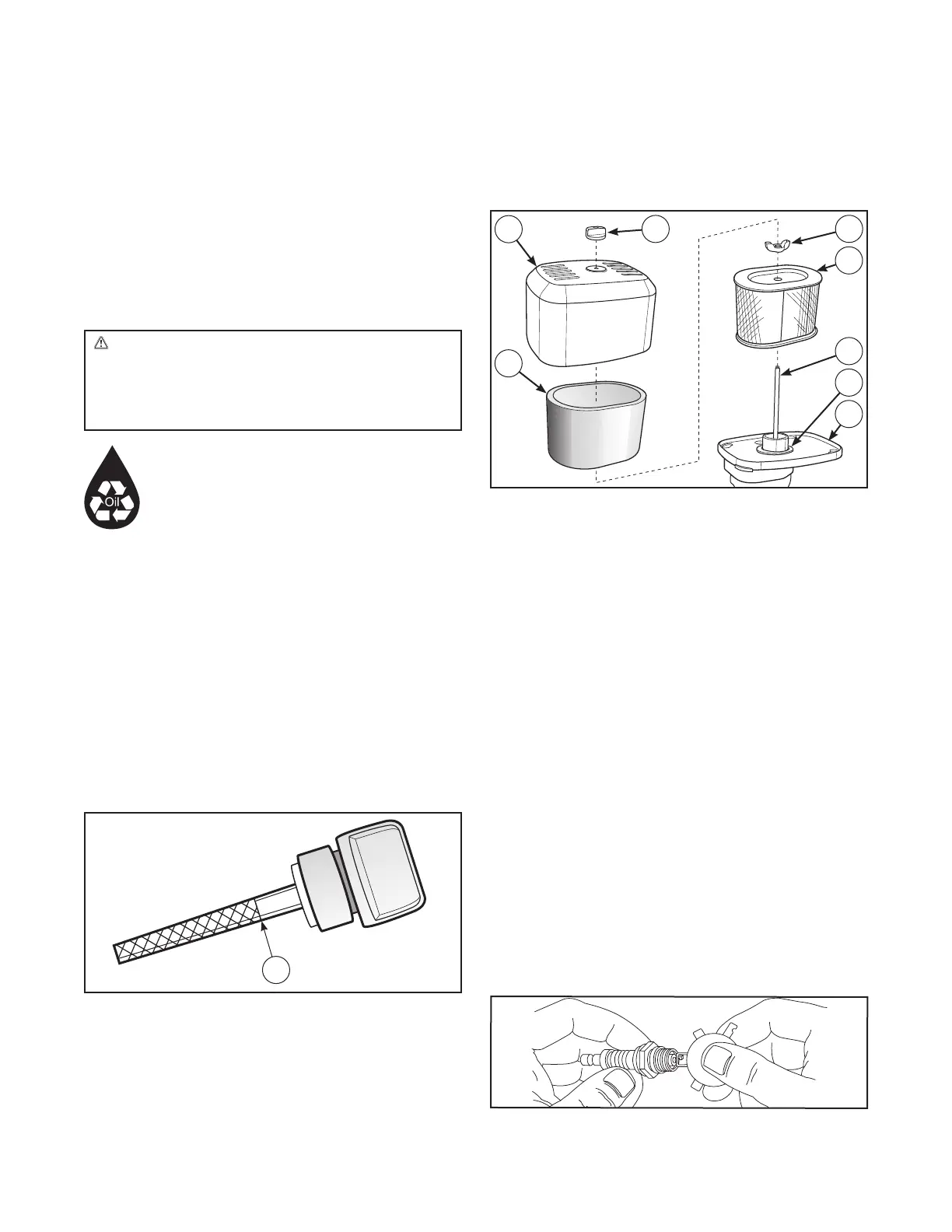 Oil