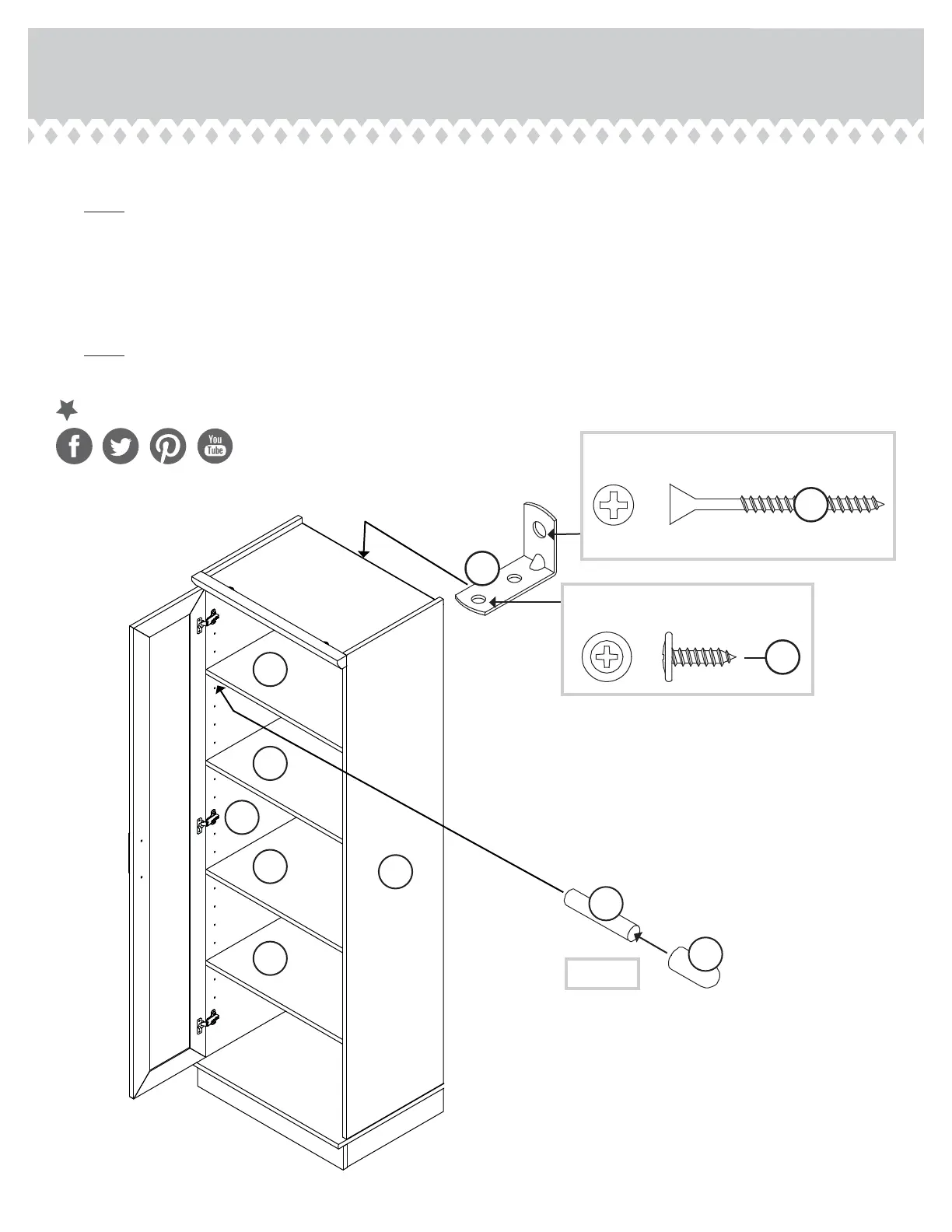 You
Tube