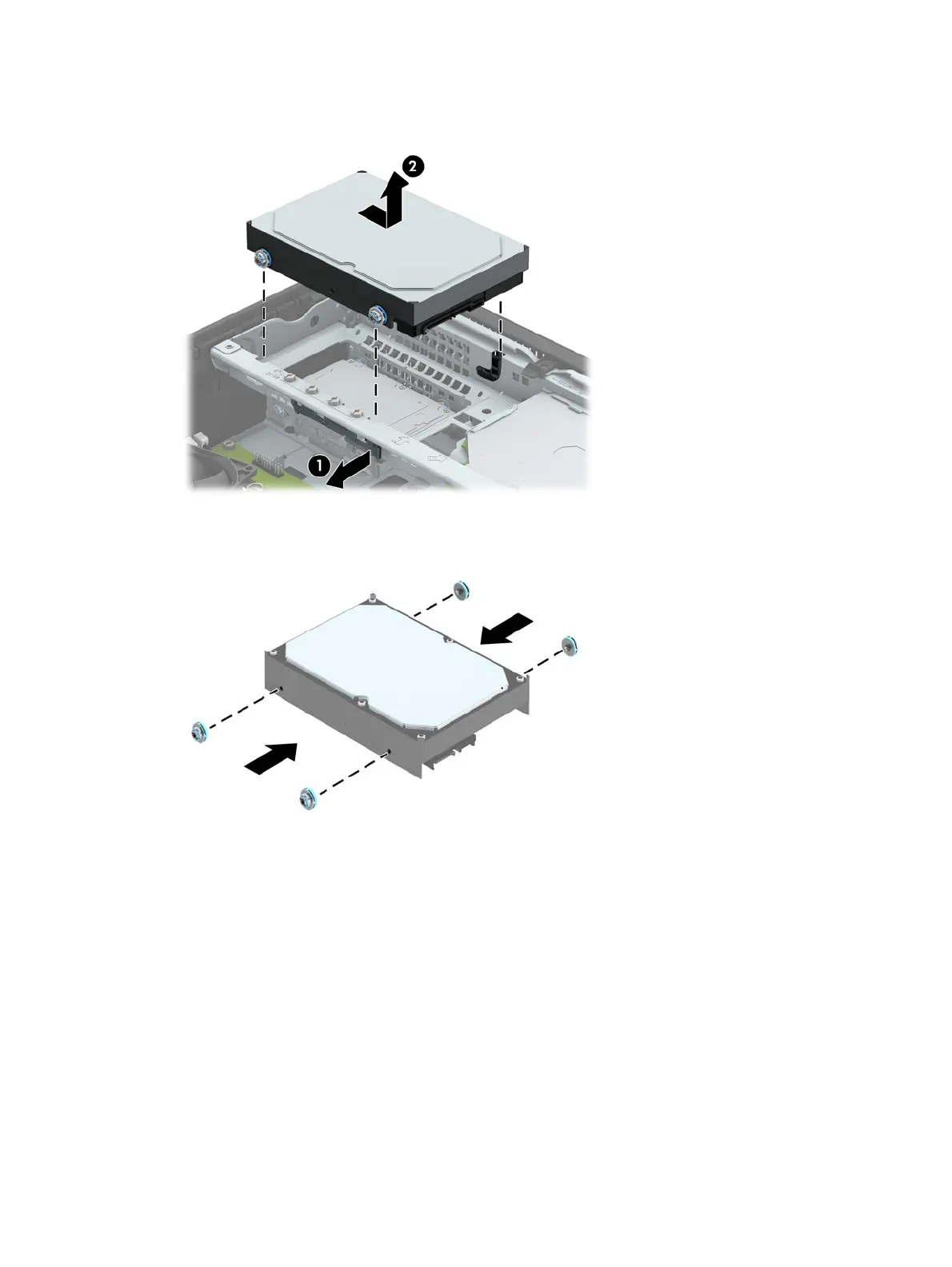 2

1