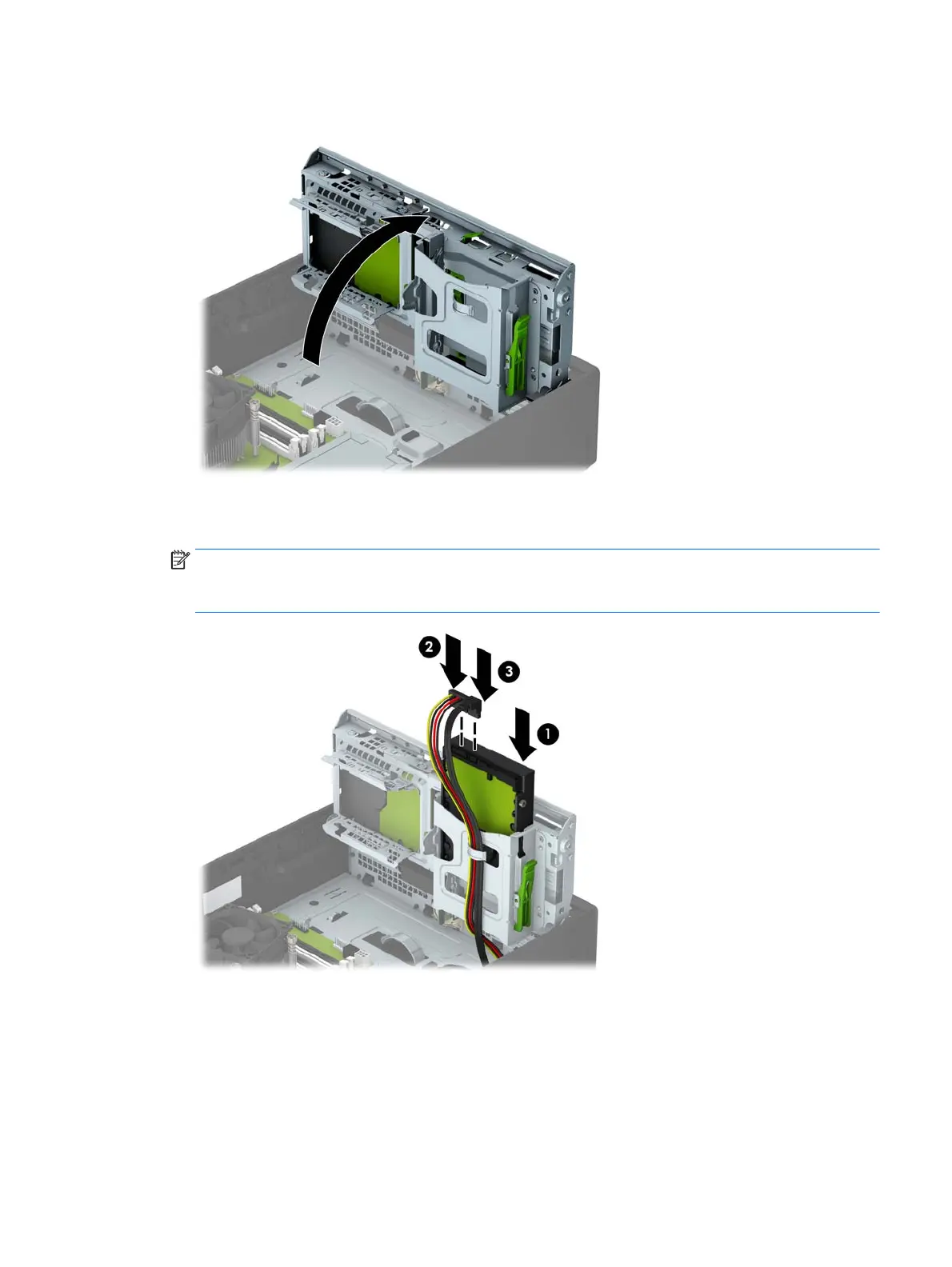 2
3
1