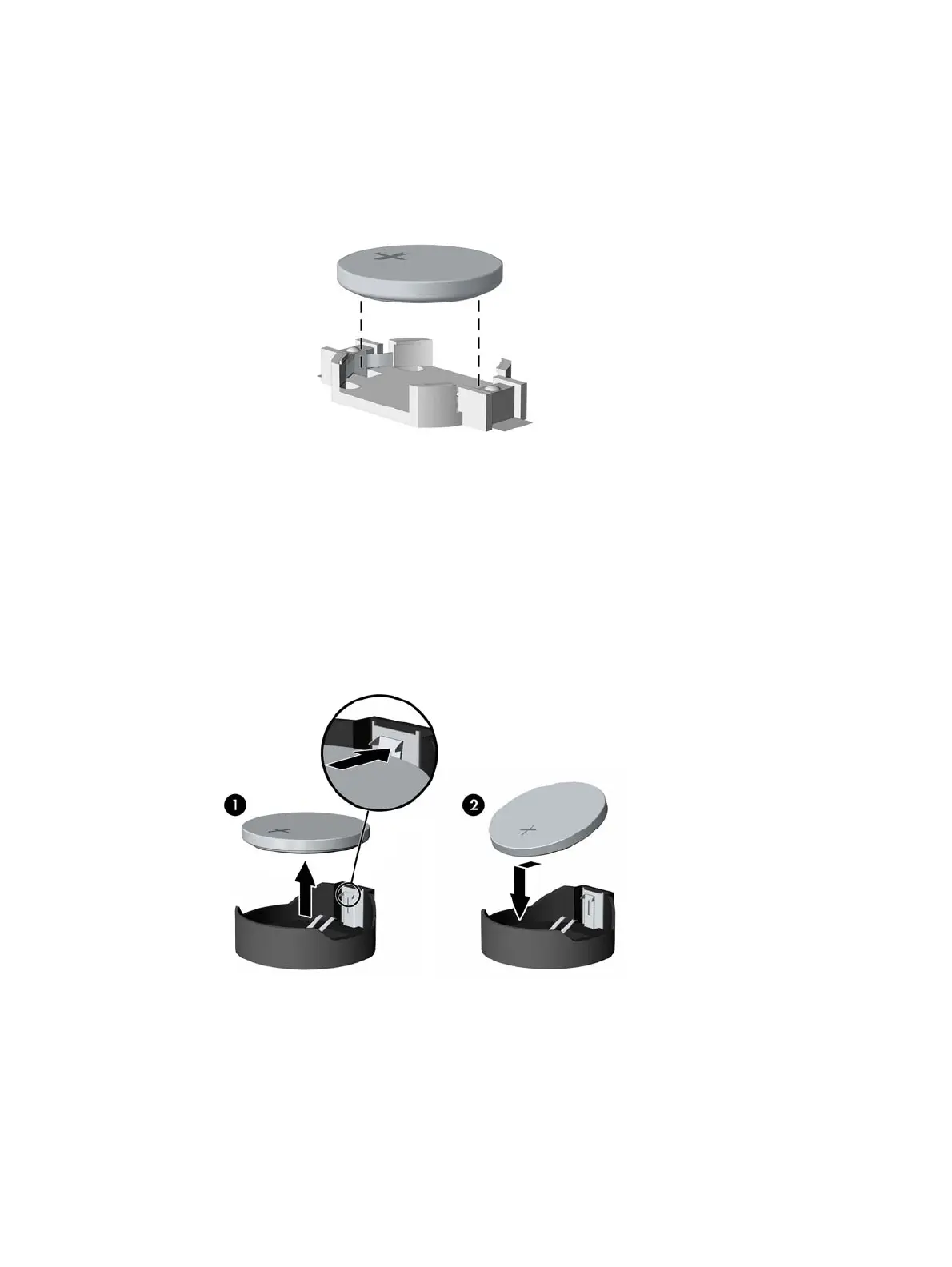 1

2