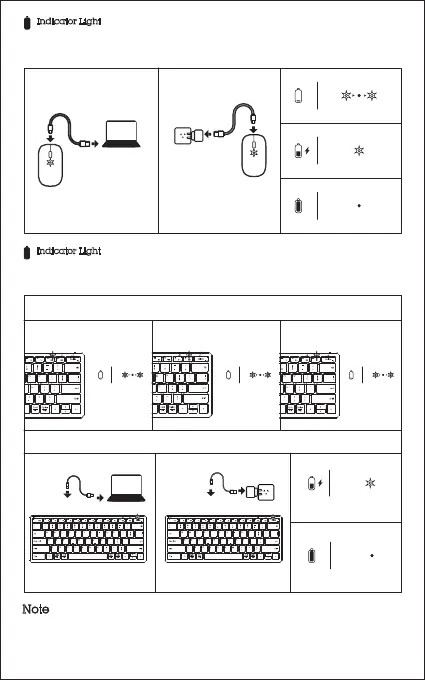 Indicator Light

Indicator Light

Note