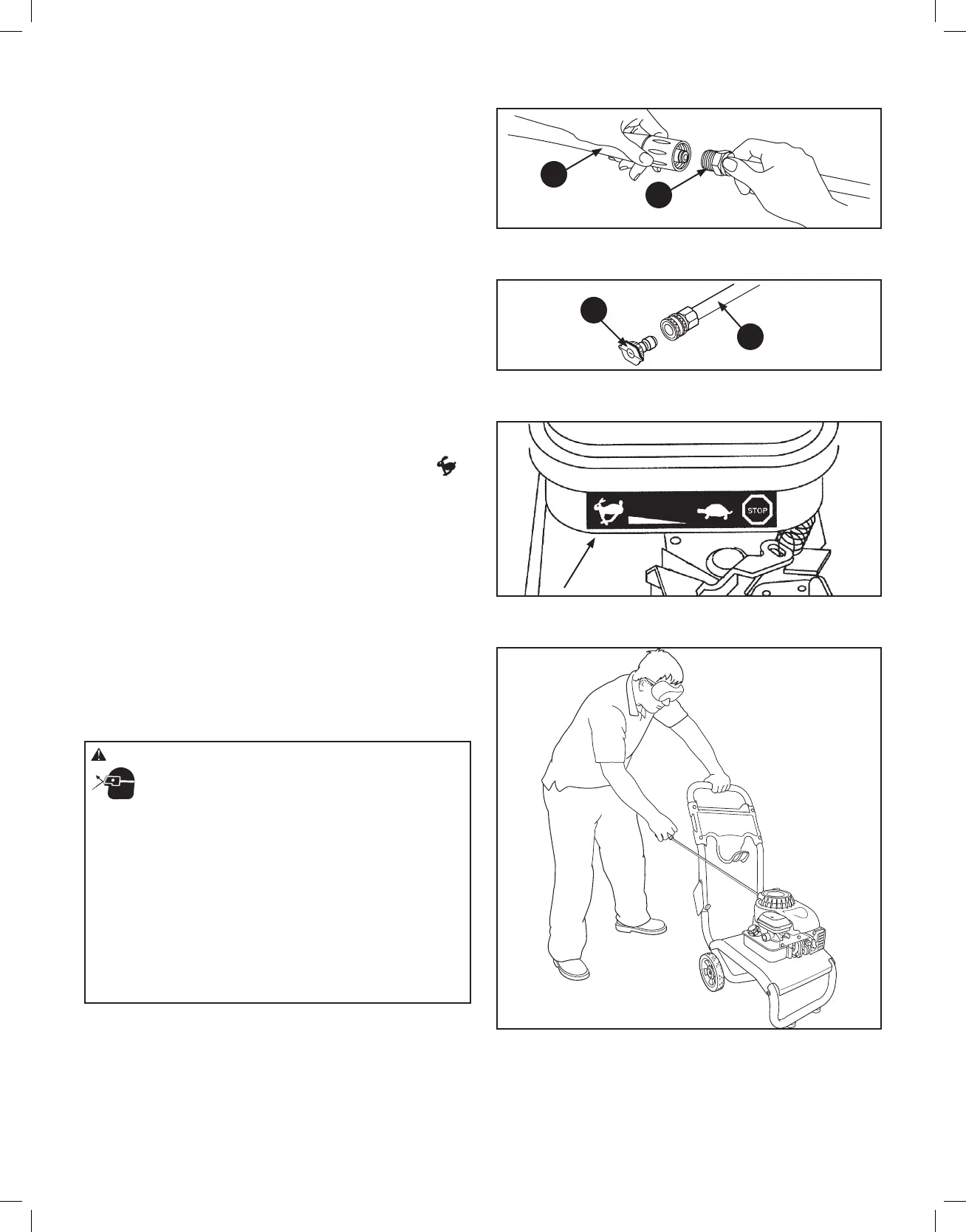 STOP