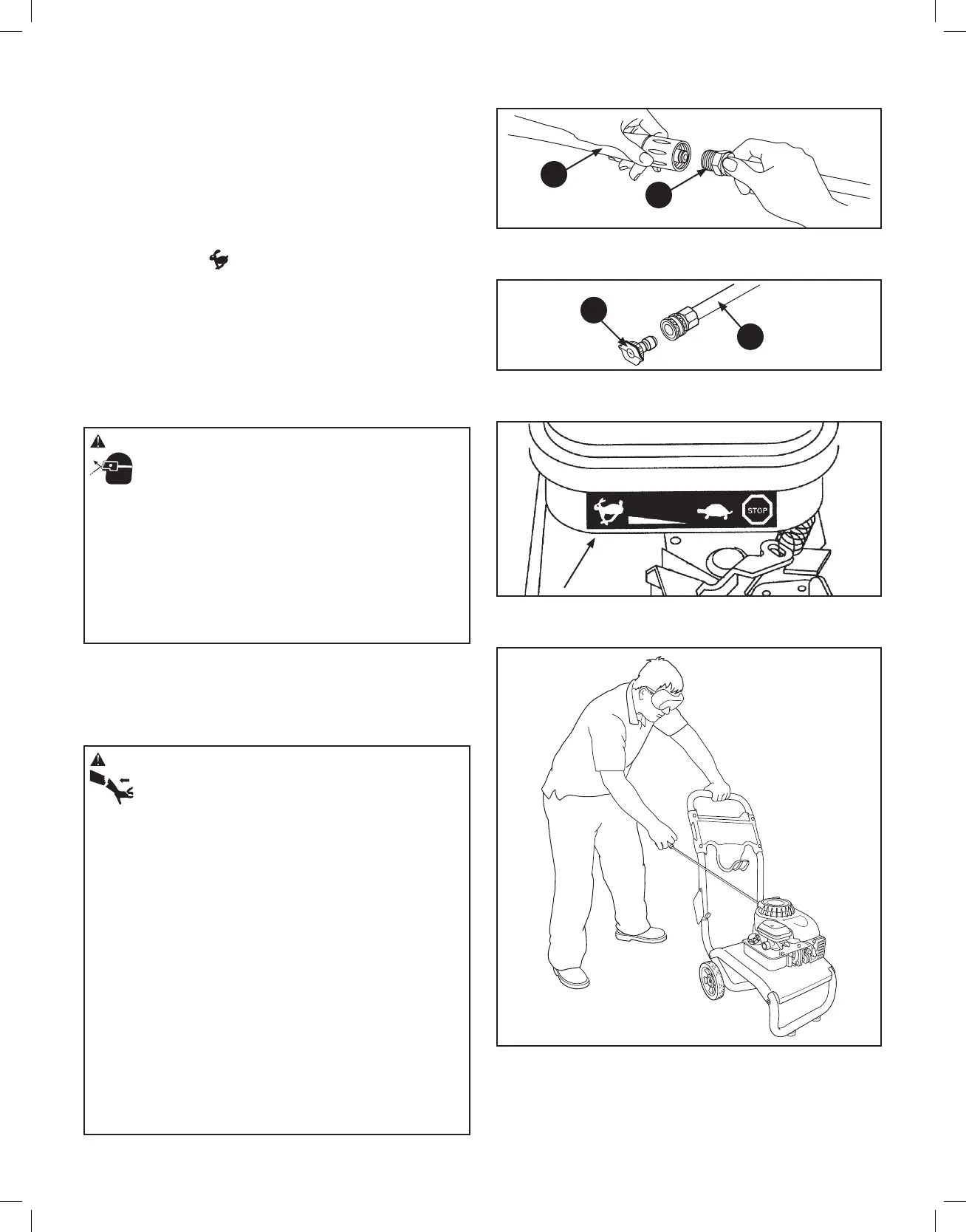 STOP