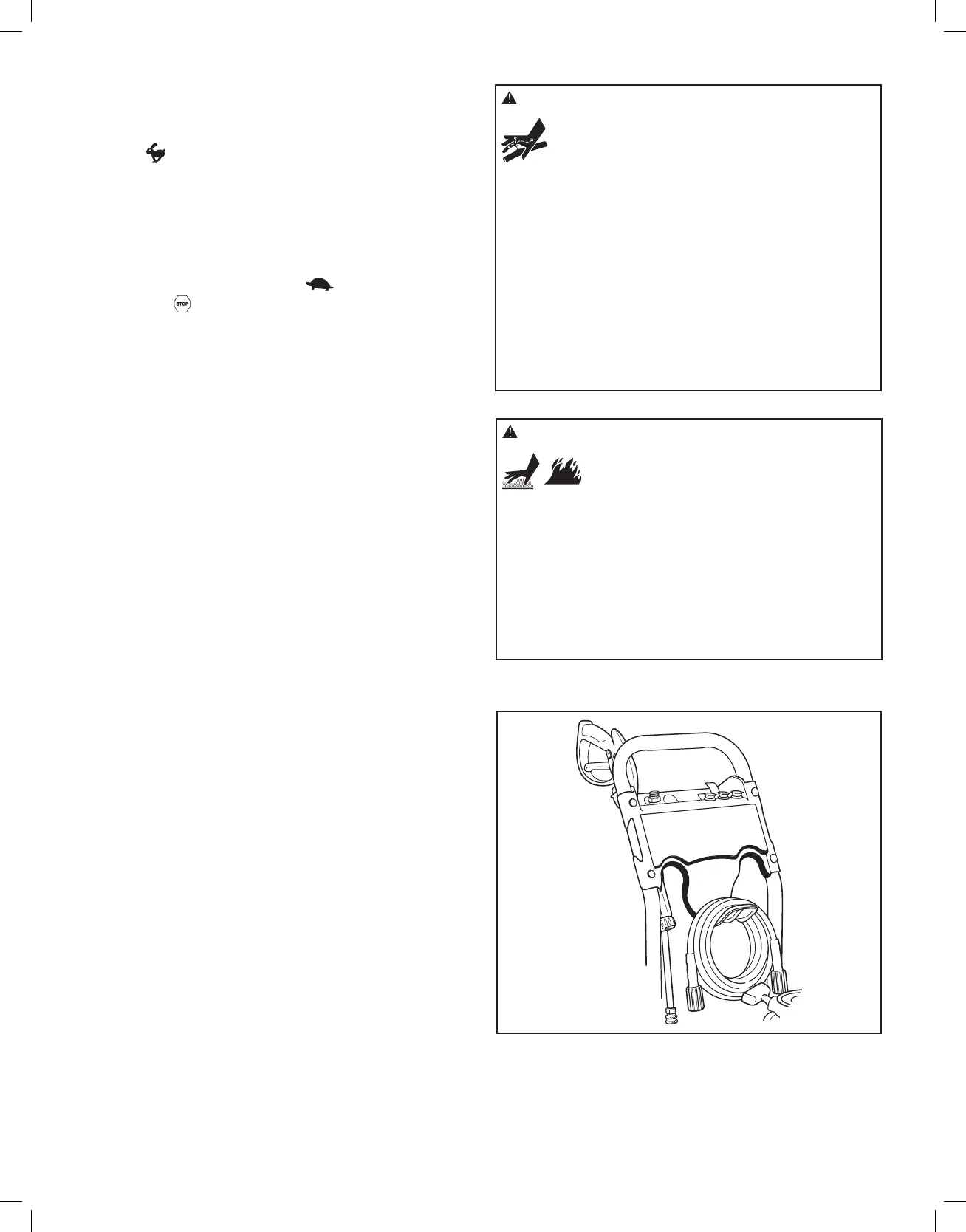 STOP