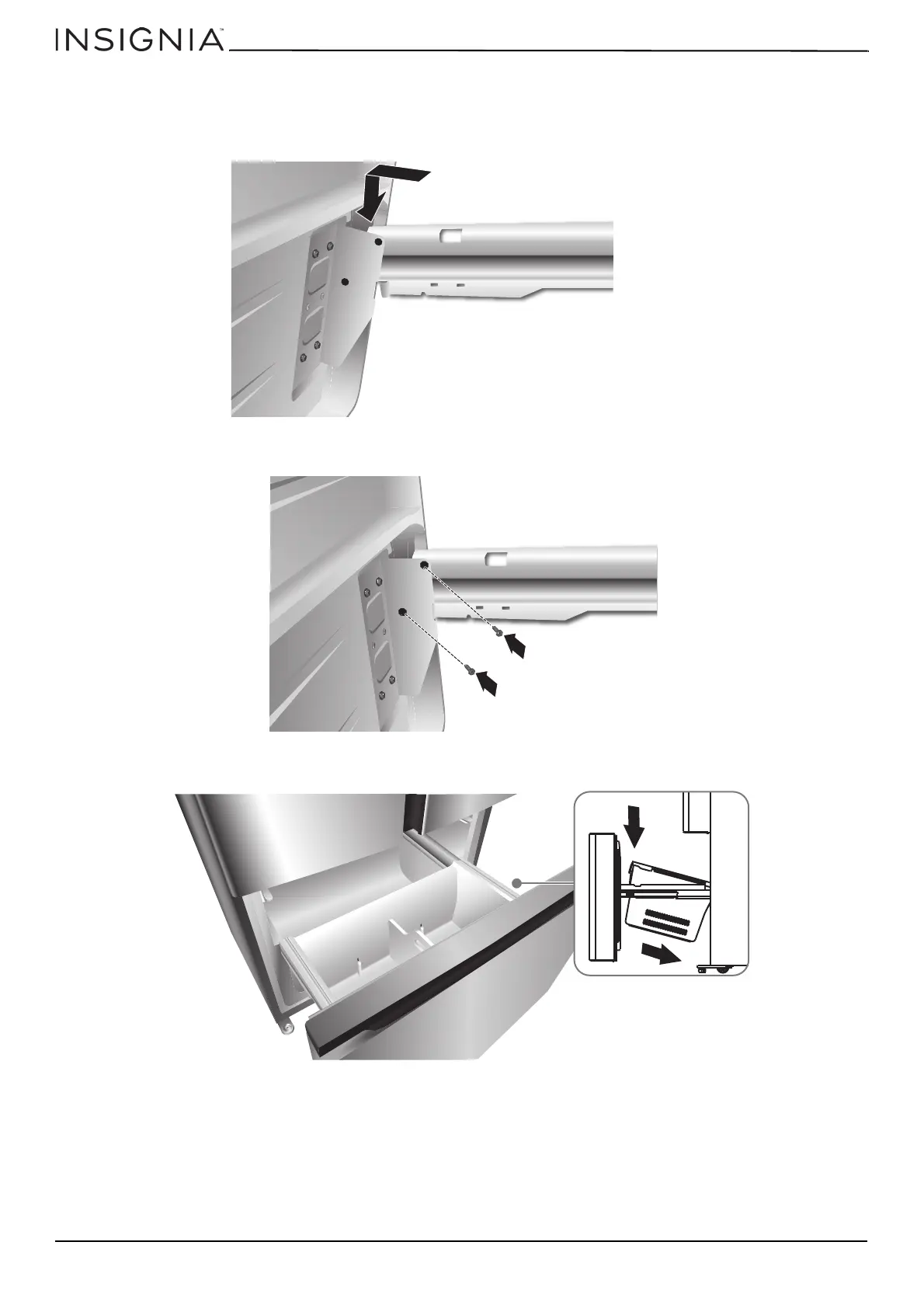 INSIGNIA™