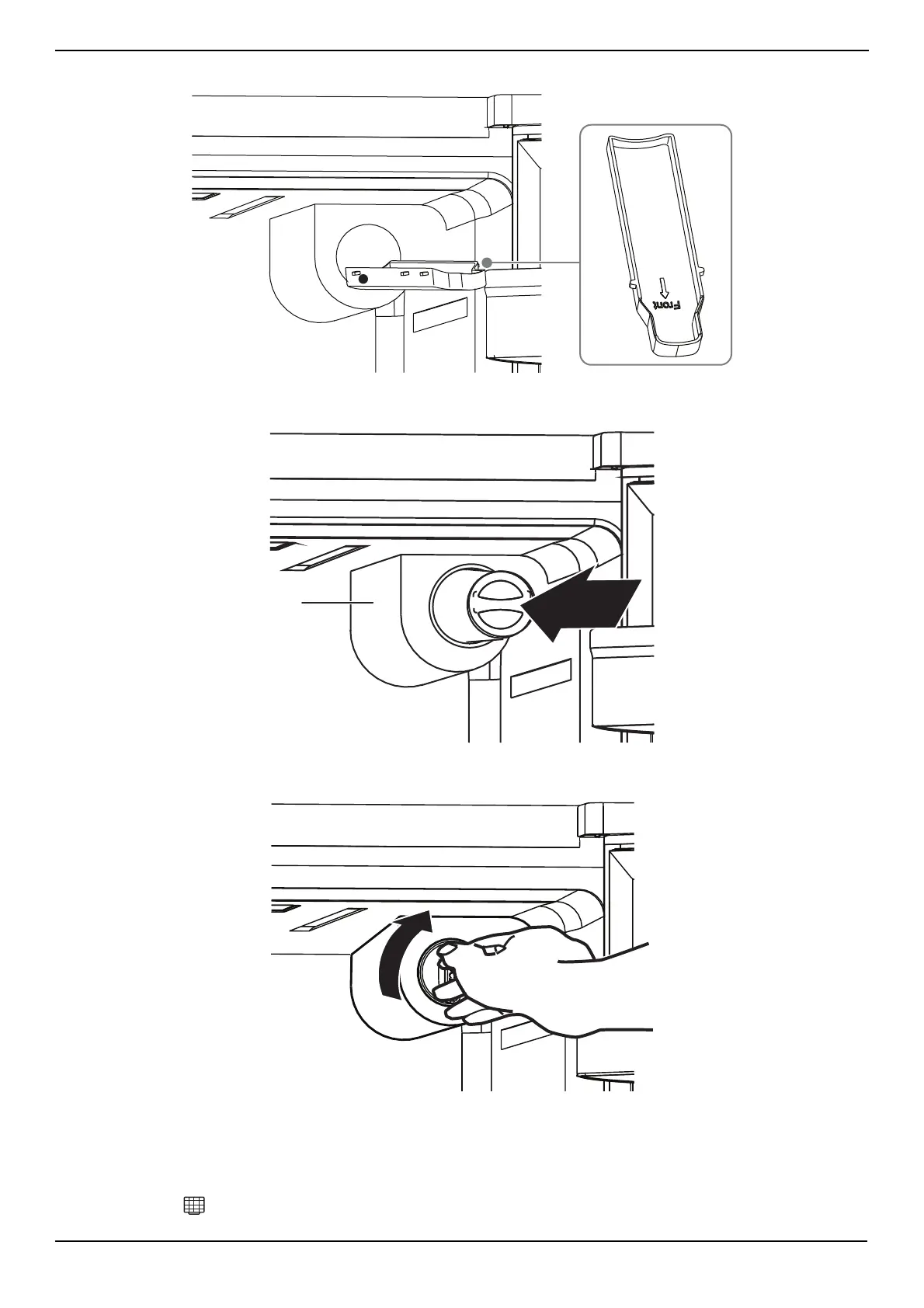 Front