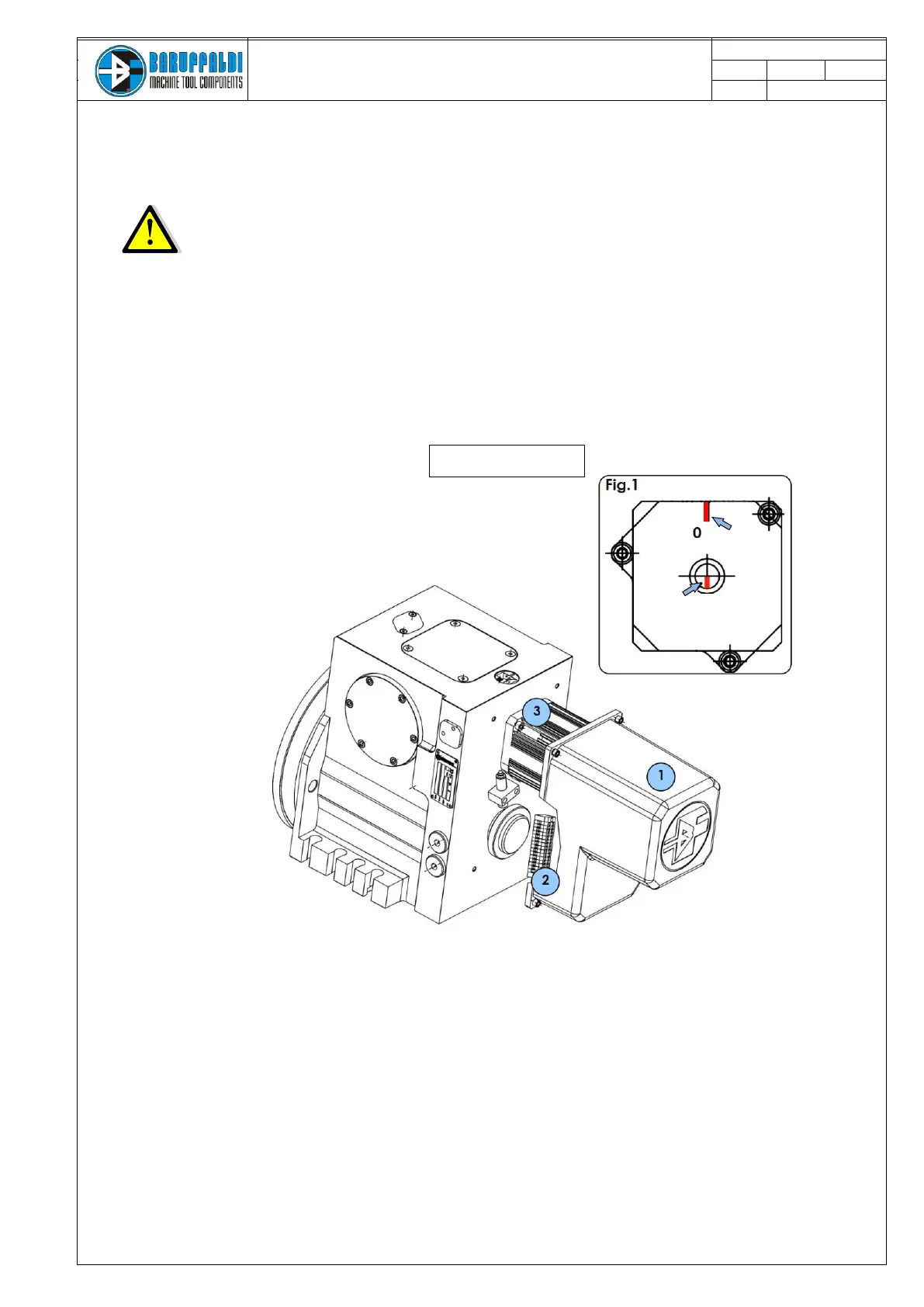 BARUFFALDI
MACHINE TOOL COMPONENTS

Fig.1

0

3

1

2