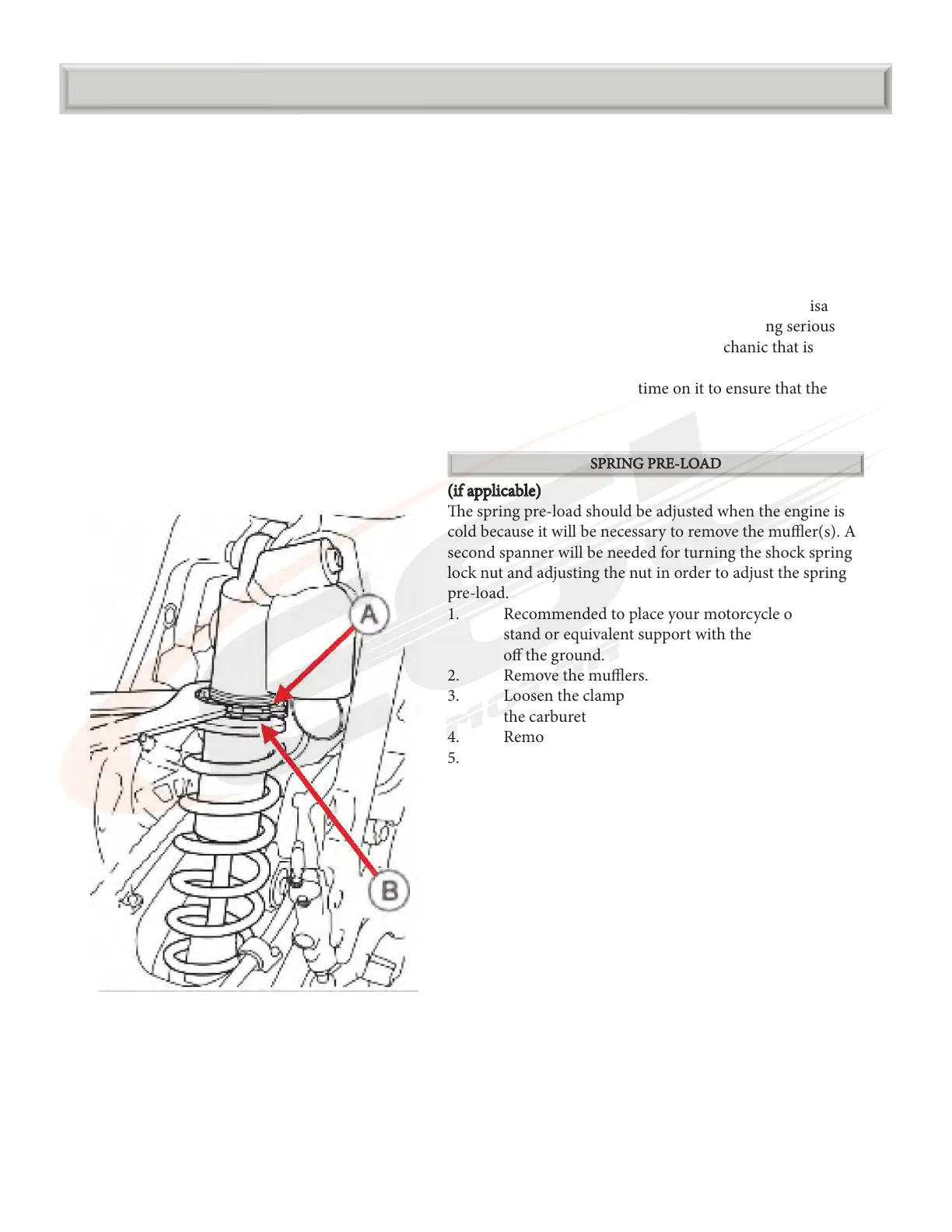 isa
ng serious
chanic that is

time on it to ensure that the

SPRING PRE-LOAD

(if applicable)
The spring pre-load should be adjusted when the engine is cold because it will be necessary to remove the muffler(s). A second spanner will be needed for turning the shock spring lock nut and adjusting the nut in order to adjust the spring pre-load.

1. Recommended to place your motorcycle o stand or equivalent support with the off the ground.
2. Remove the mufflers.
3. Loosen the clamp the carburet
4. Remo
5.

A

B