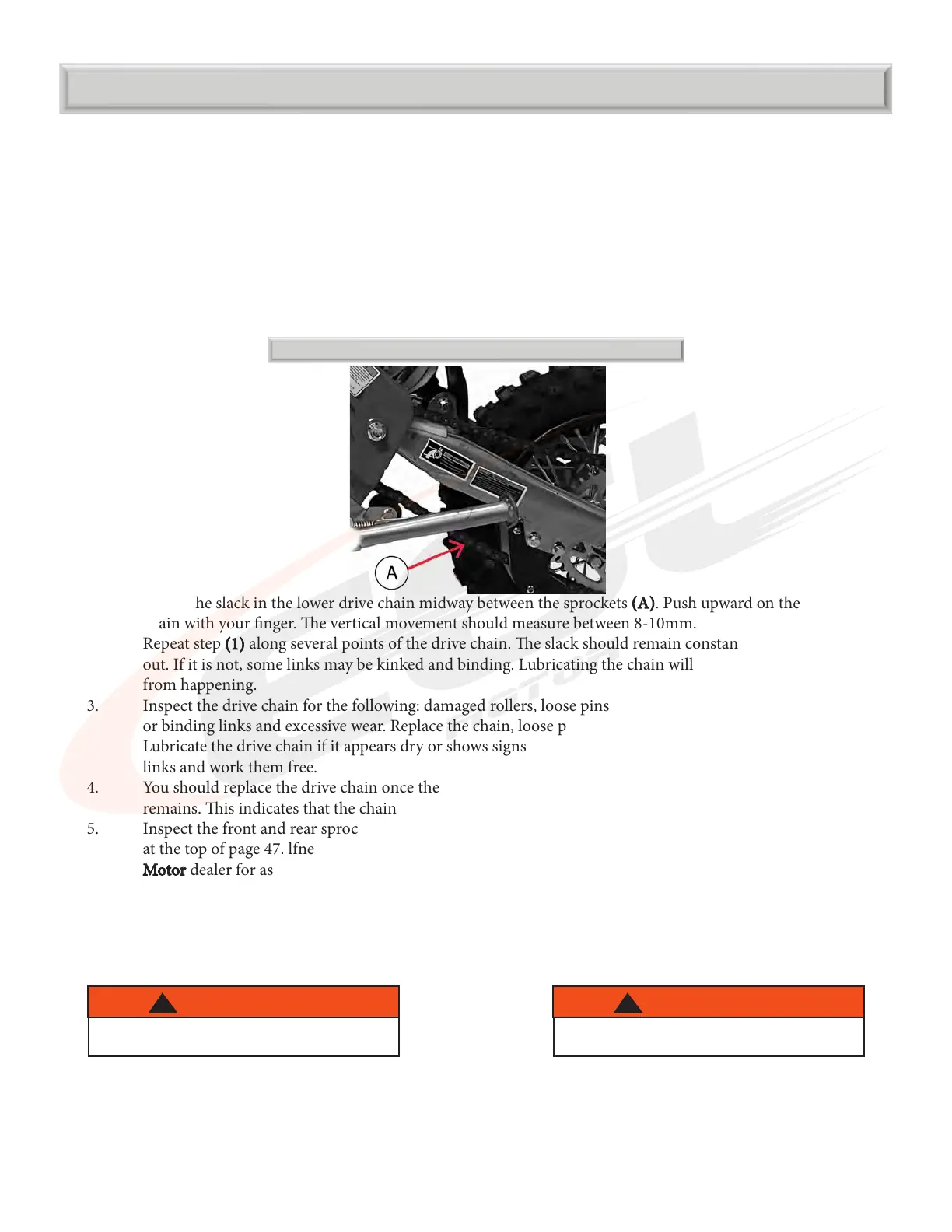 A

he slack in the lower drive chain midway between the sprockets **(A)**. Push upward on the ain with your finger. The vertical movement should measure between 8-10mm.

Repeat step **(1)** along several points of the drive chain. The slack should remain constan out. If it is not, some links may be kinked and binding. Lubricating the chain will from happening.

3. Inspect the drive chain for the following: damaged rollers, loose pins or binding links and excessive wear. Replace the chain, loose p Lubricate the drive chain if it appears dry or shows signs links and work them free.

4. You should replace the drive chain once the remains. This indicates that the chain

5. Inspect the front and rear sproc at the top of page 47. lfne **Motor** dealer for as