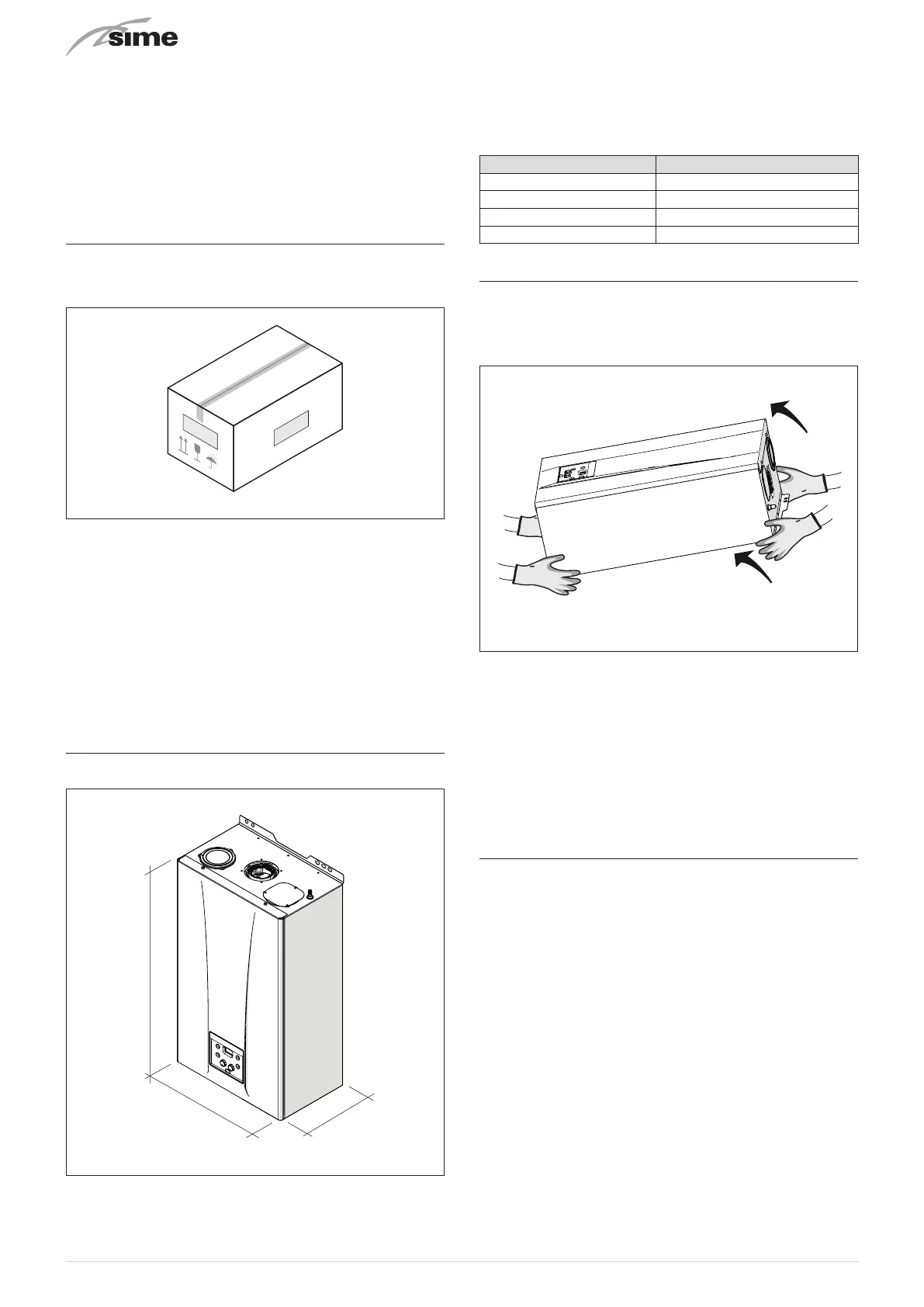 sime