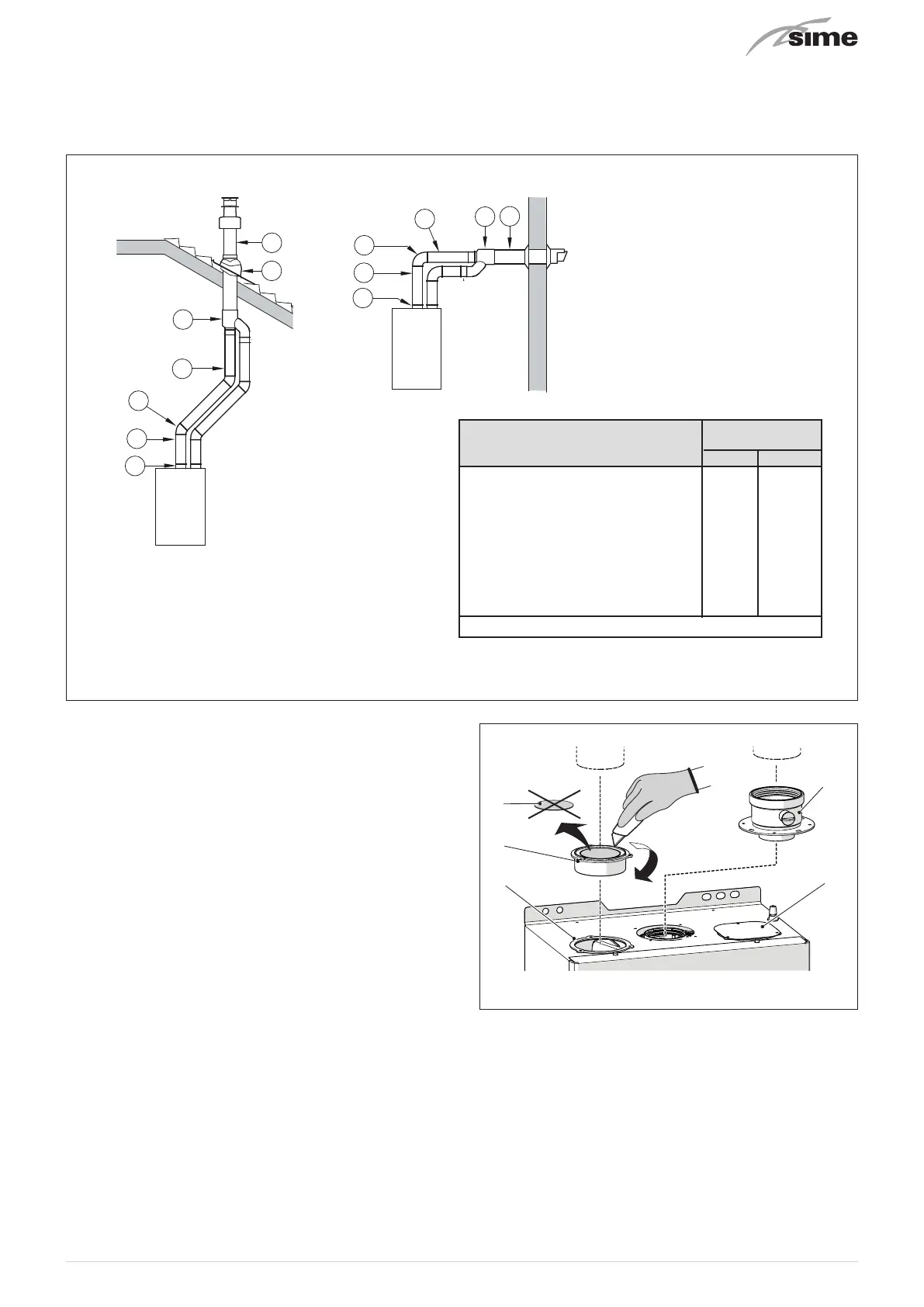 sime