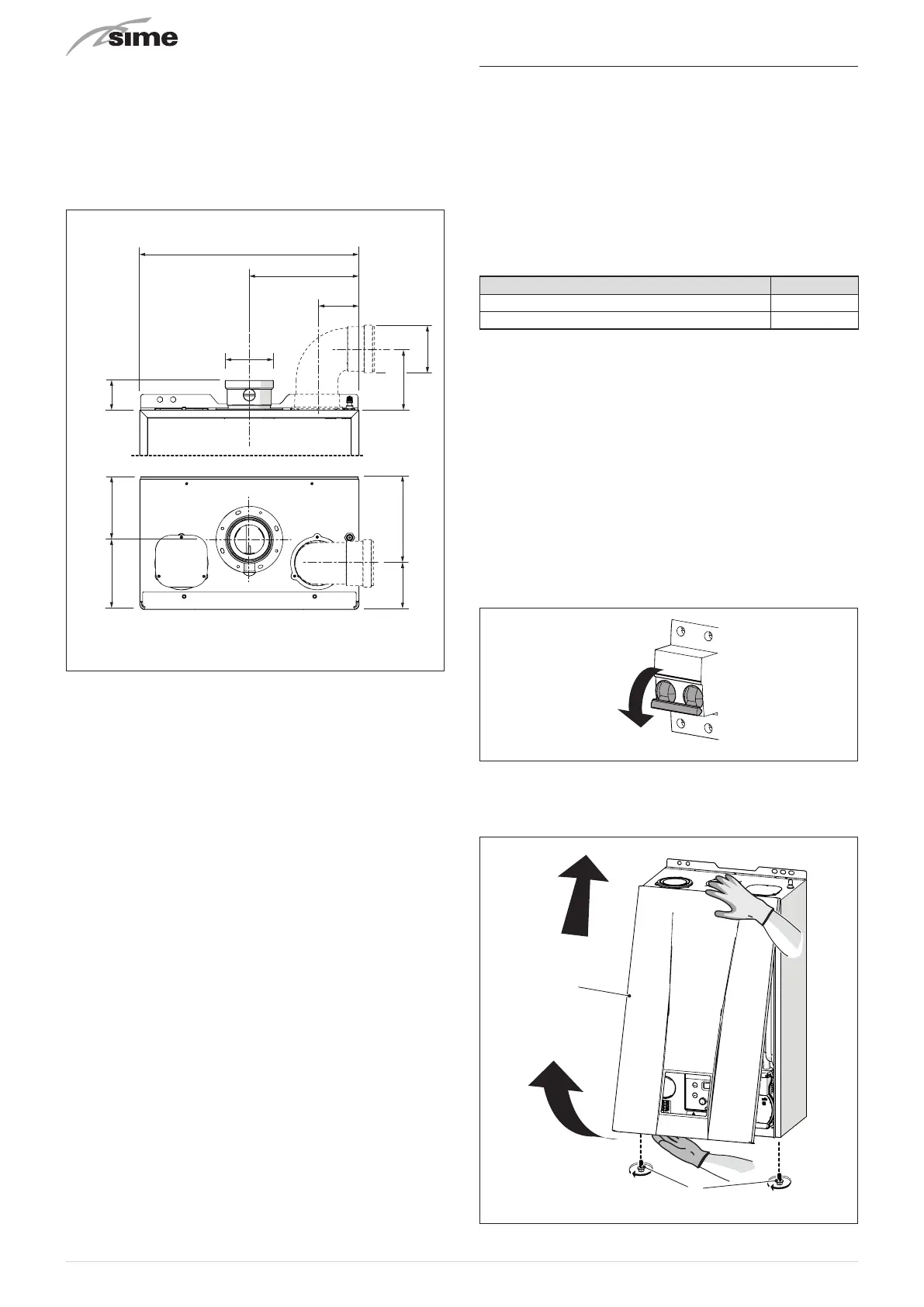 sime