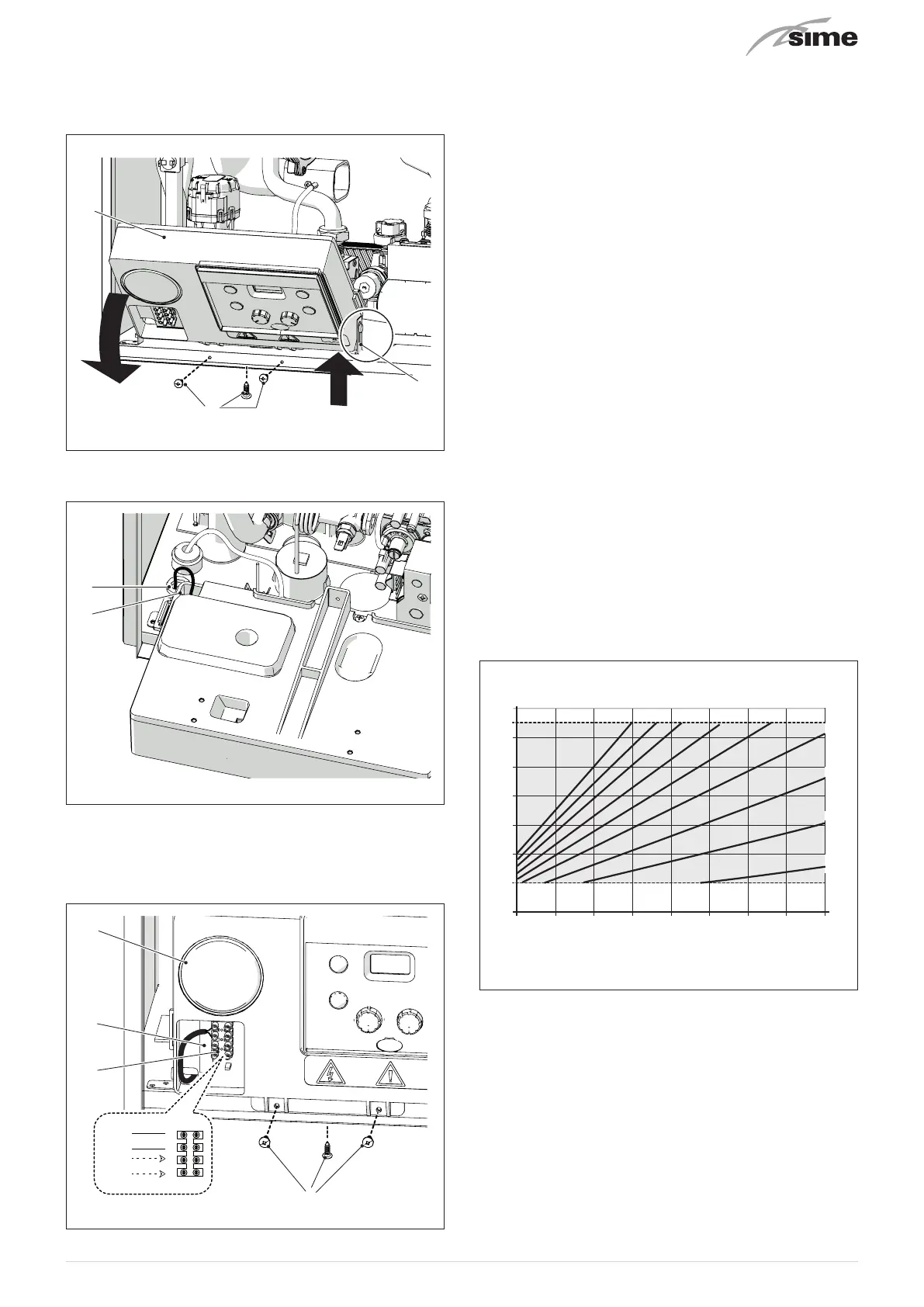 sime