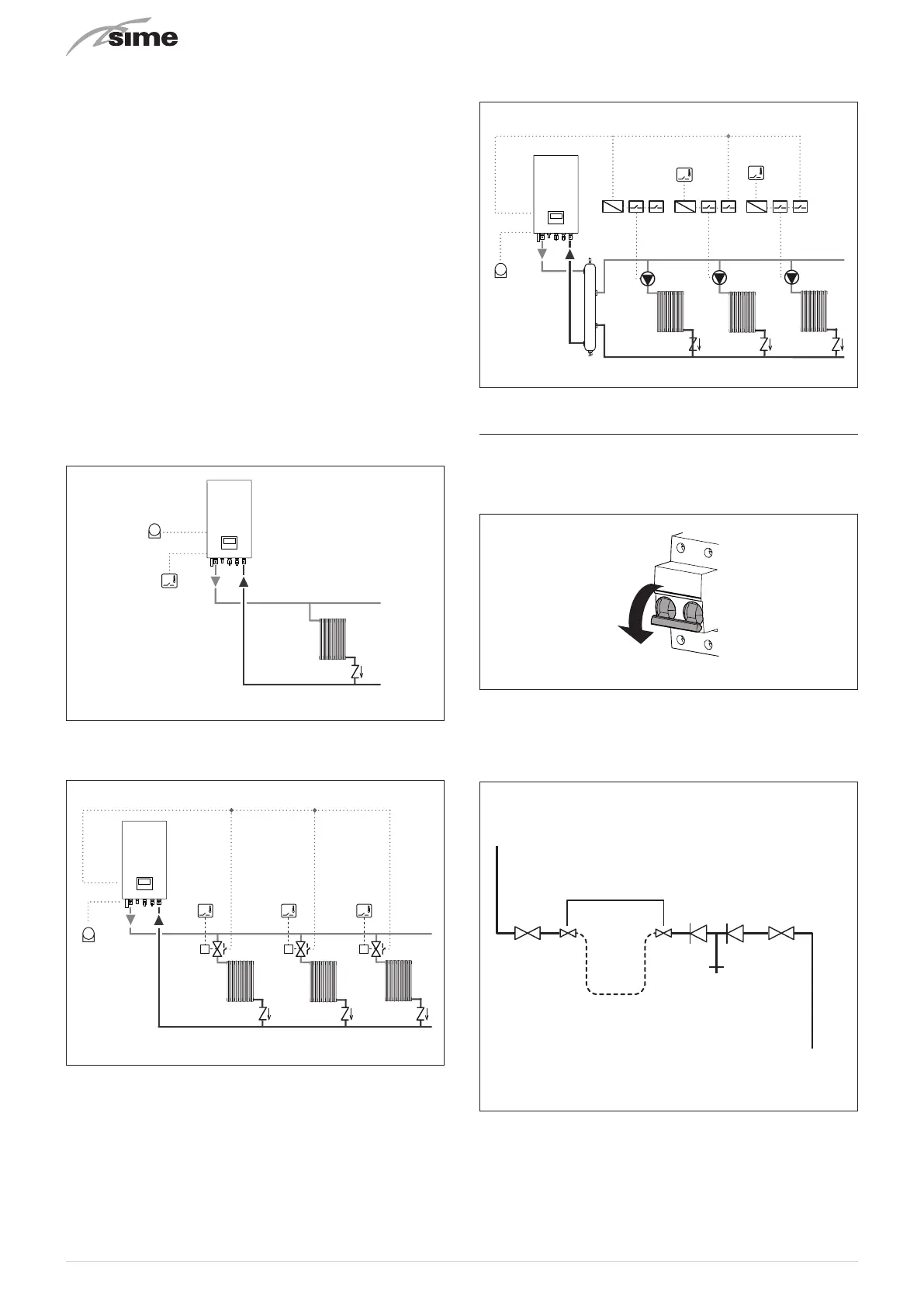 sime