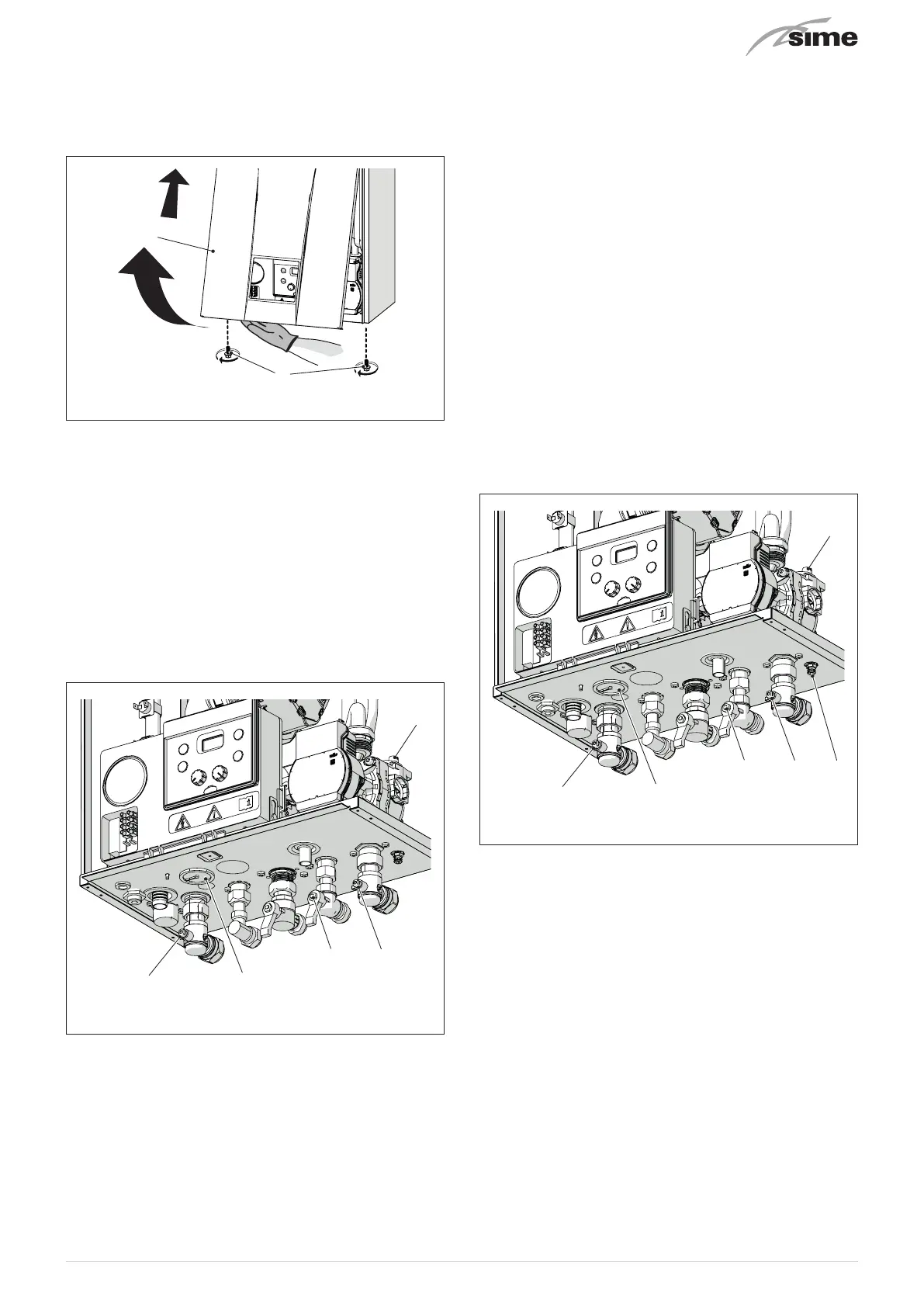 sime