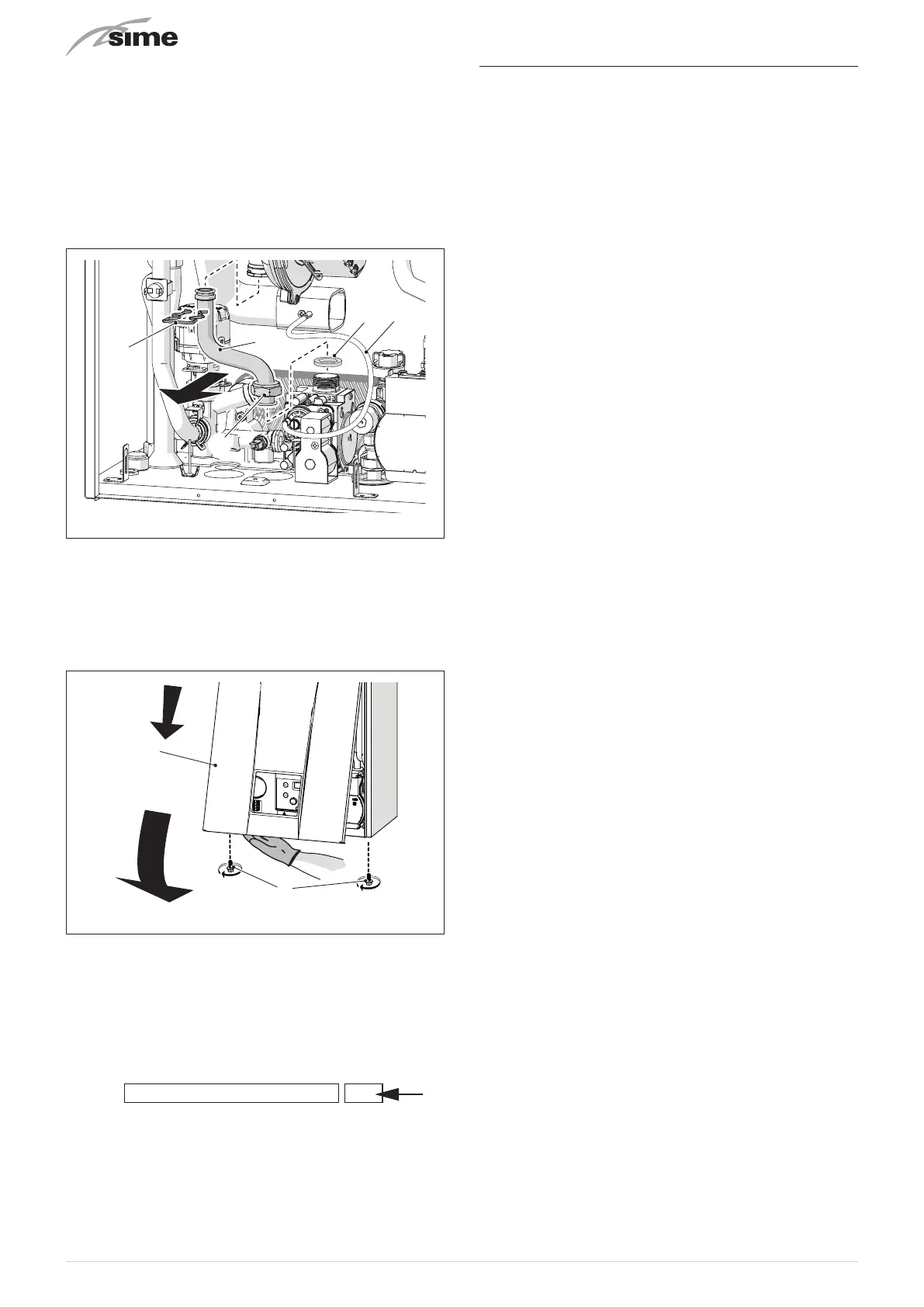 sime