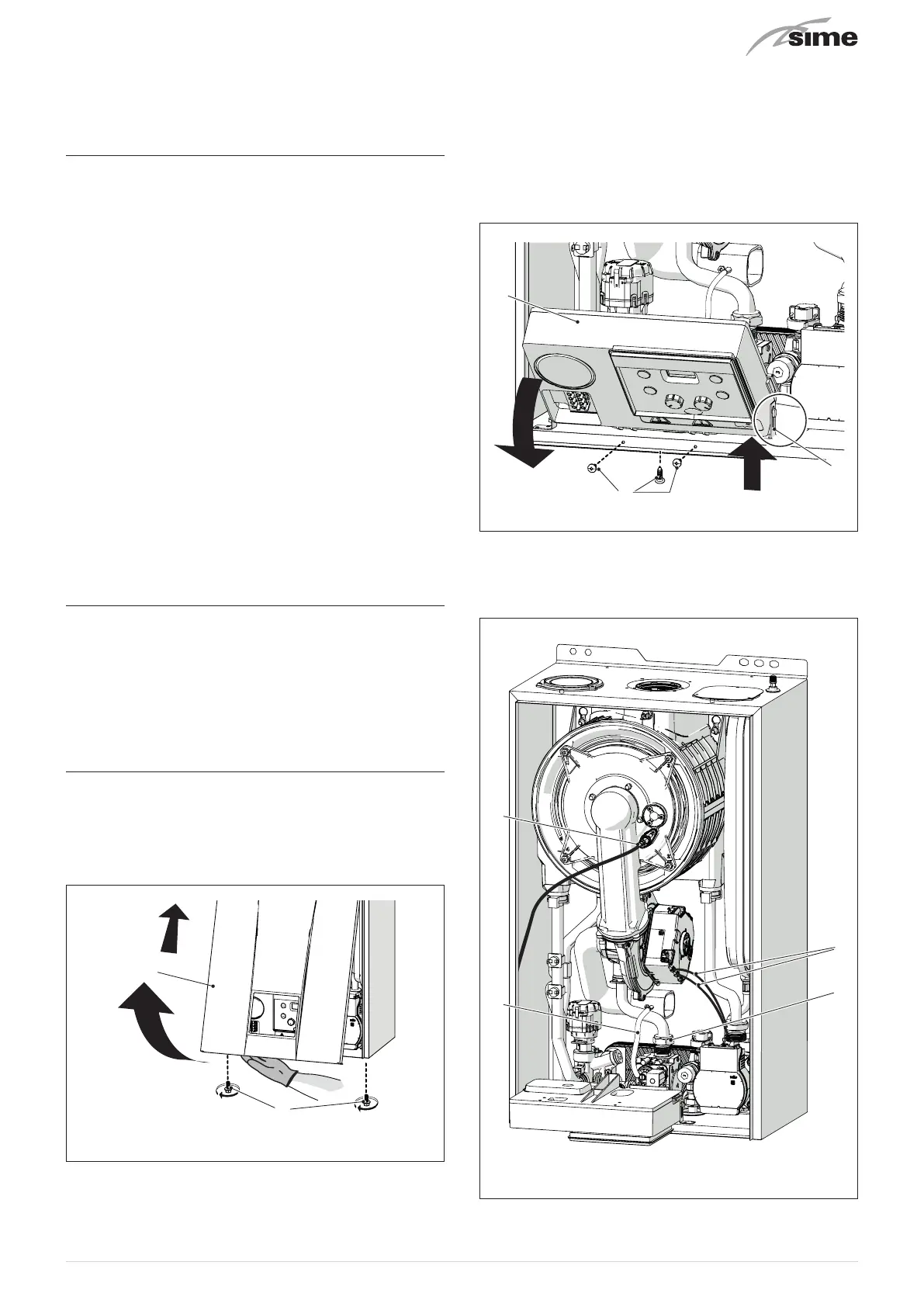 sime