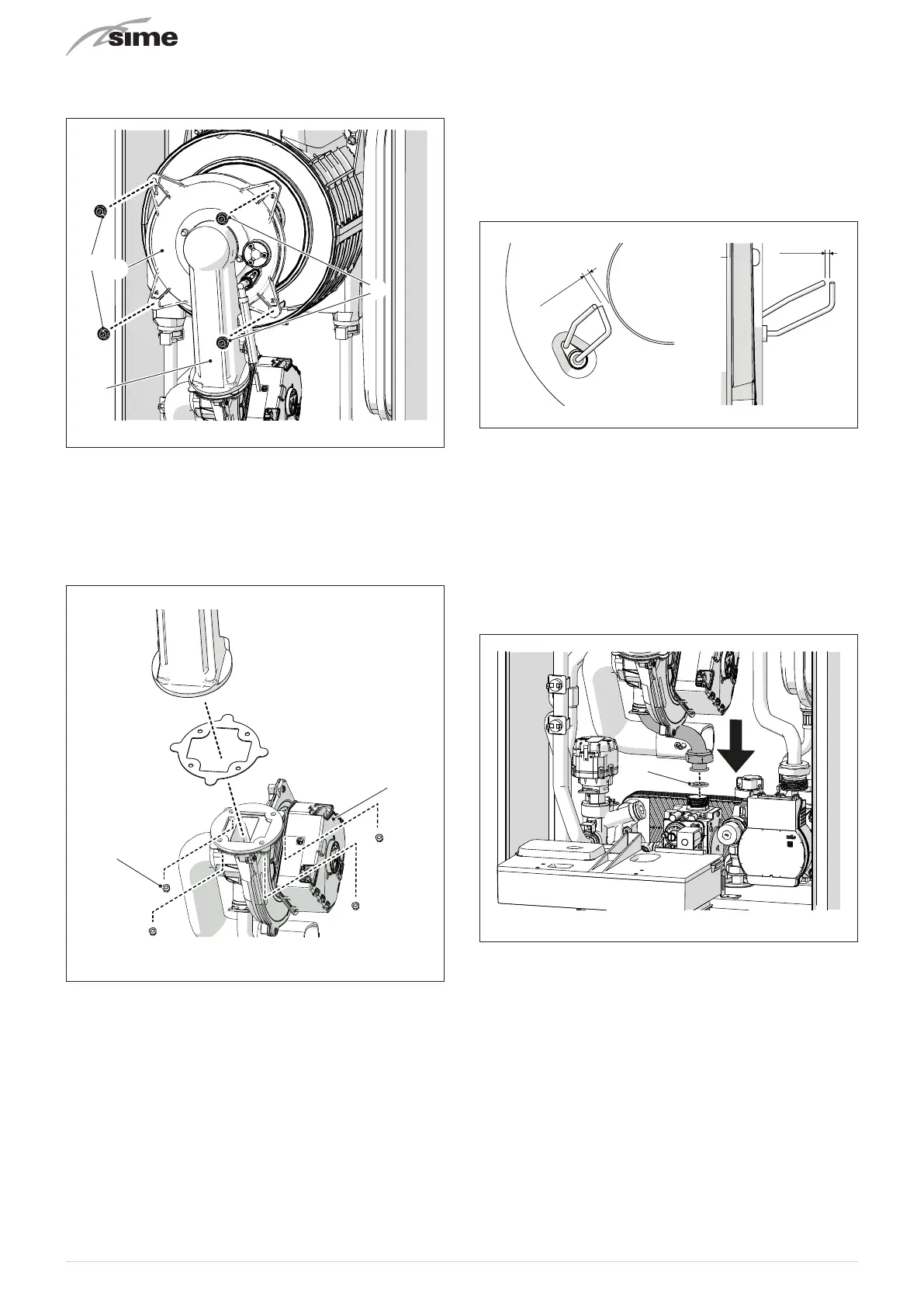 sime