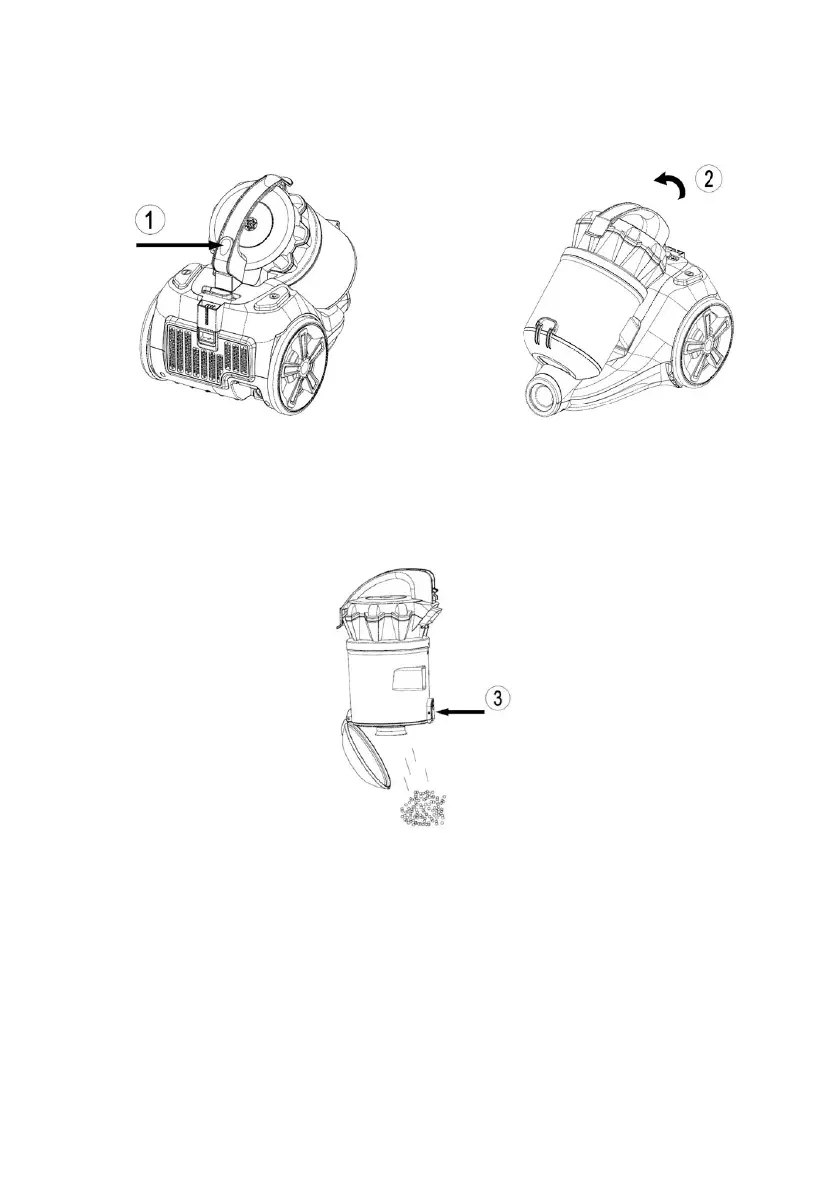 1

2

3