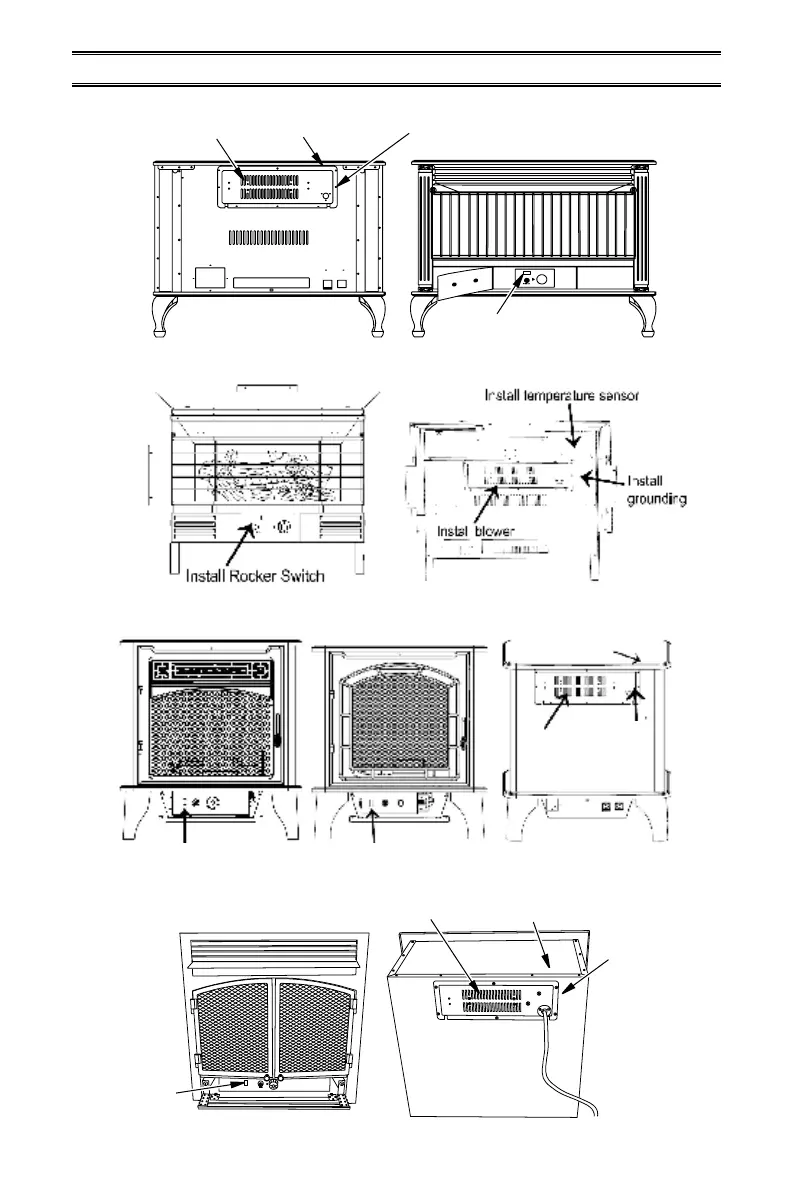 Install temperature sensor

Install grounding

Instal blower

Install Rocker Switch