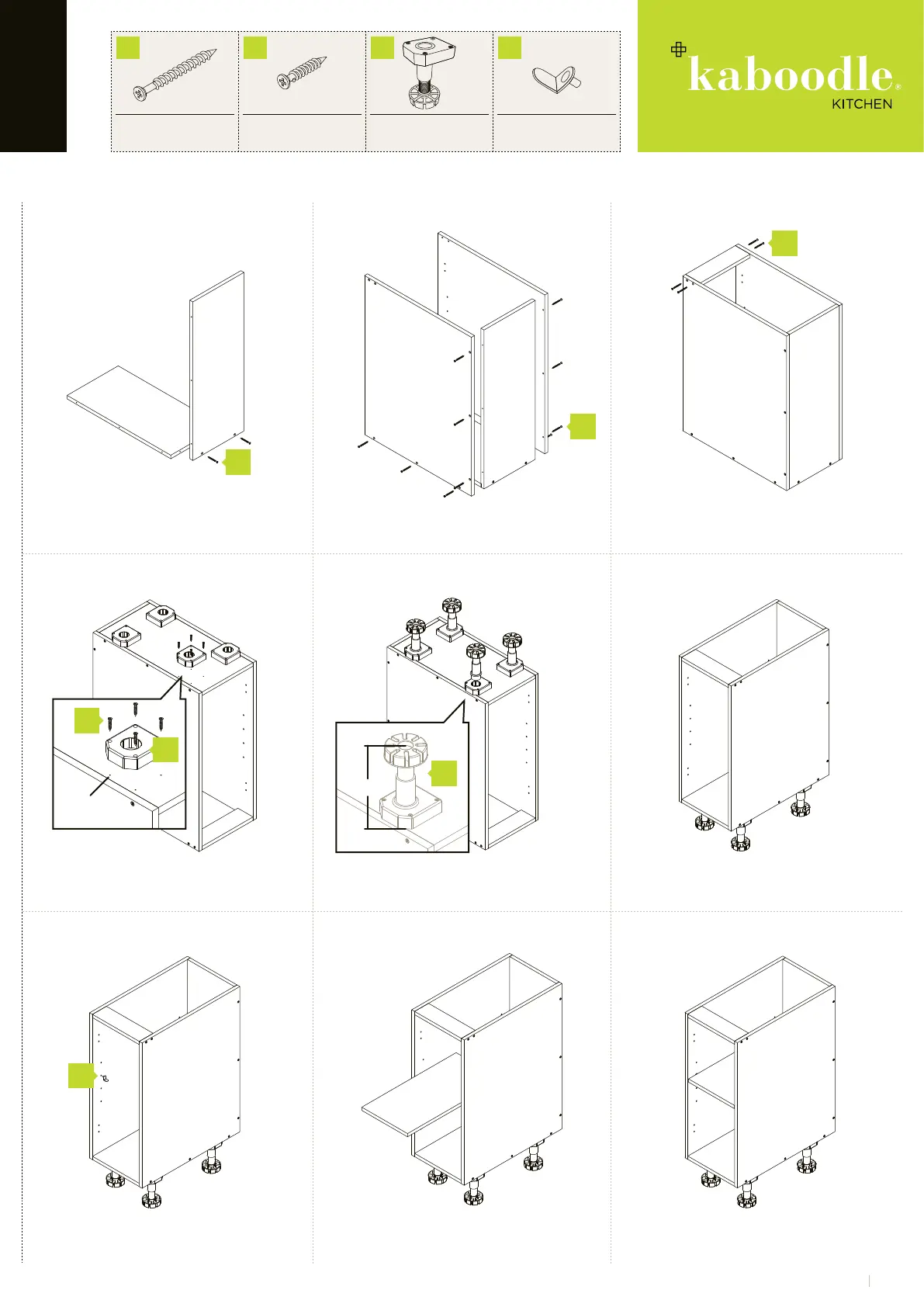 kaboodle®
KITCHEN