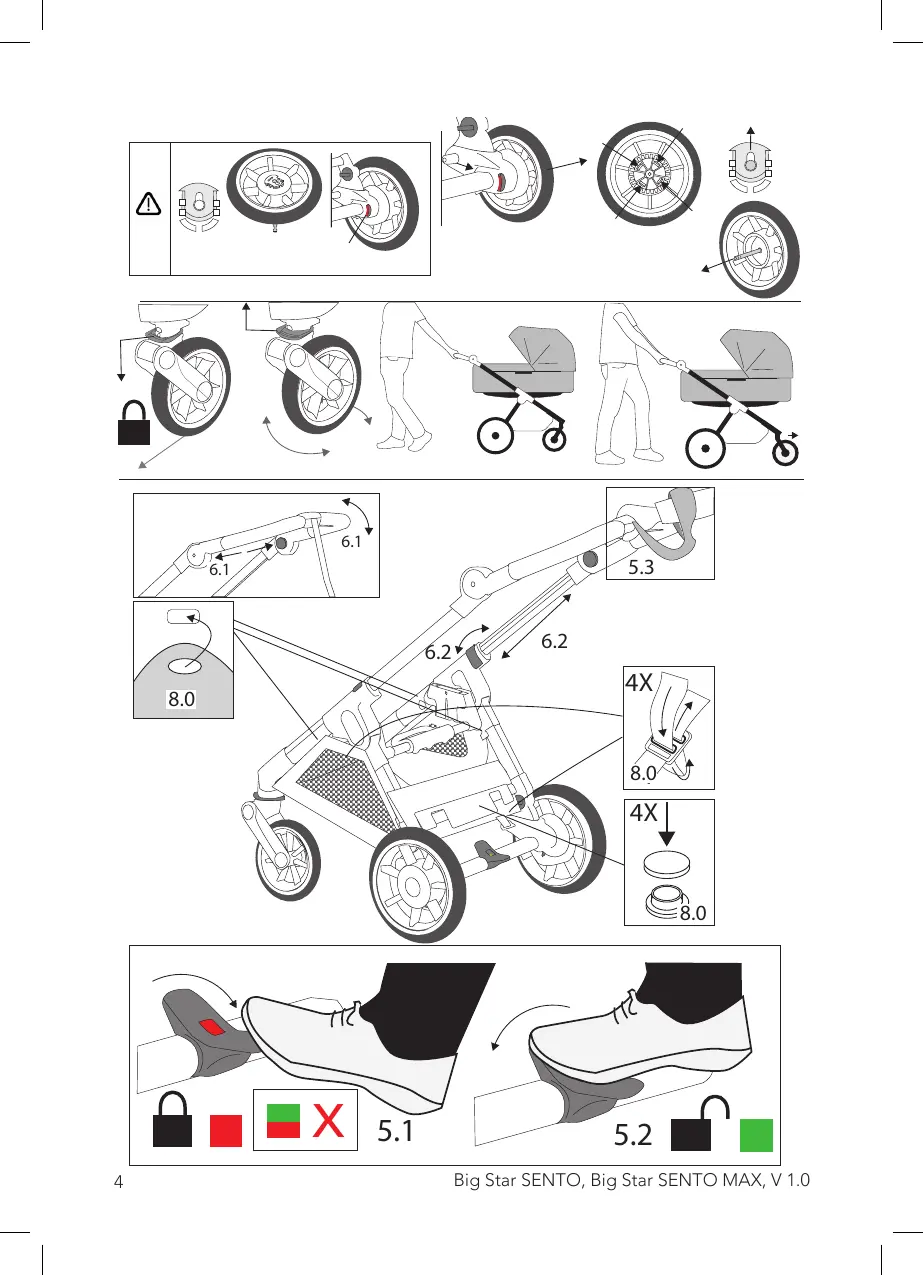 6.1

6.1

5.3

6.2

6.2

8.0

4X

8.0

4X

8.0

X

5.1

5.2

4

Big Star SENTO, Big Star SENTO MAX, V 1.0