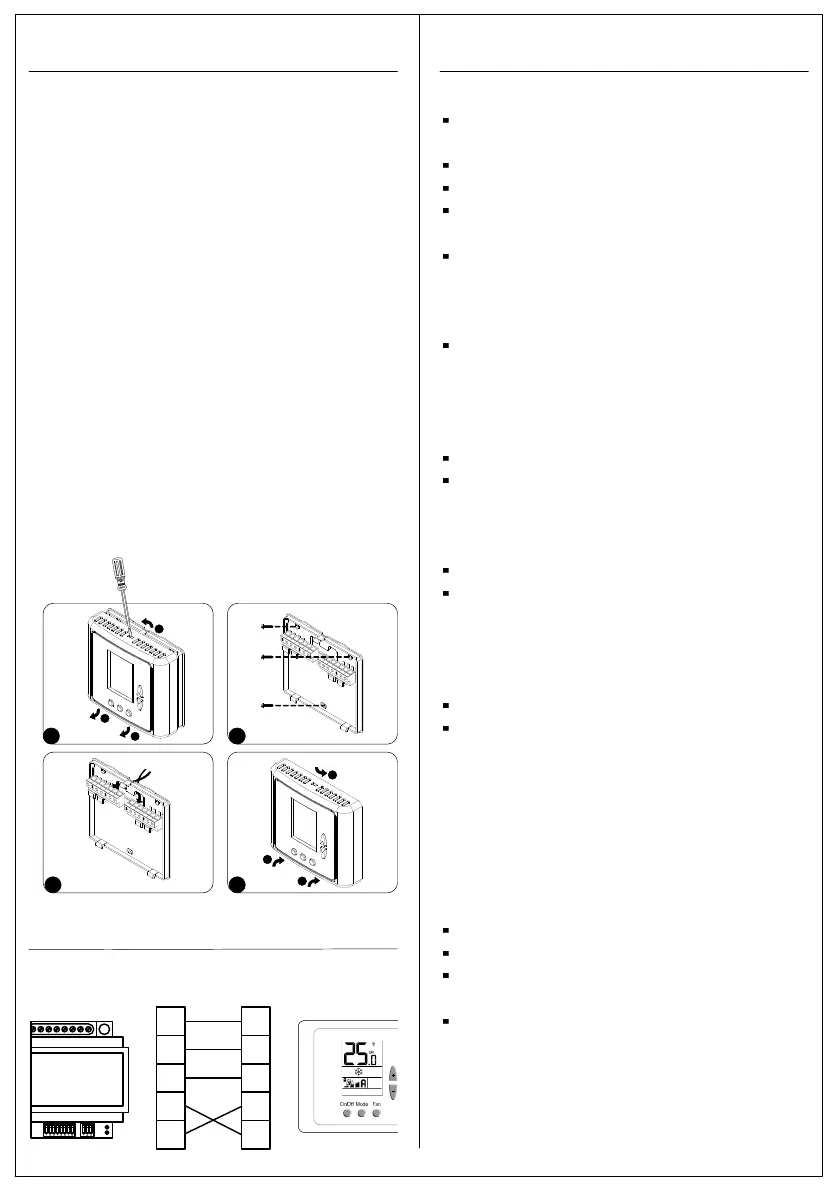 25.0

On/Off Mode Fan